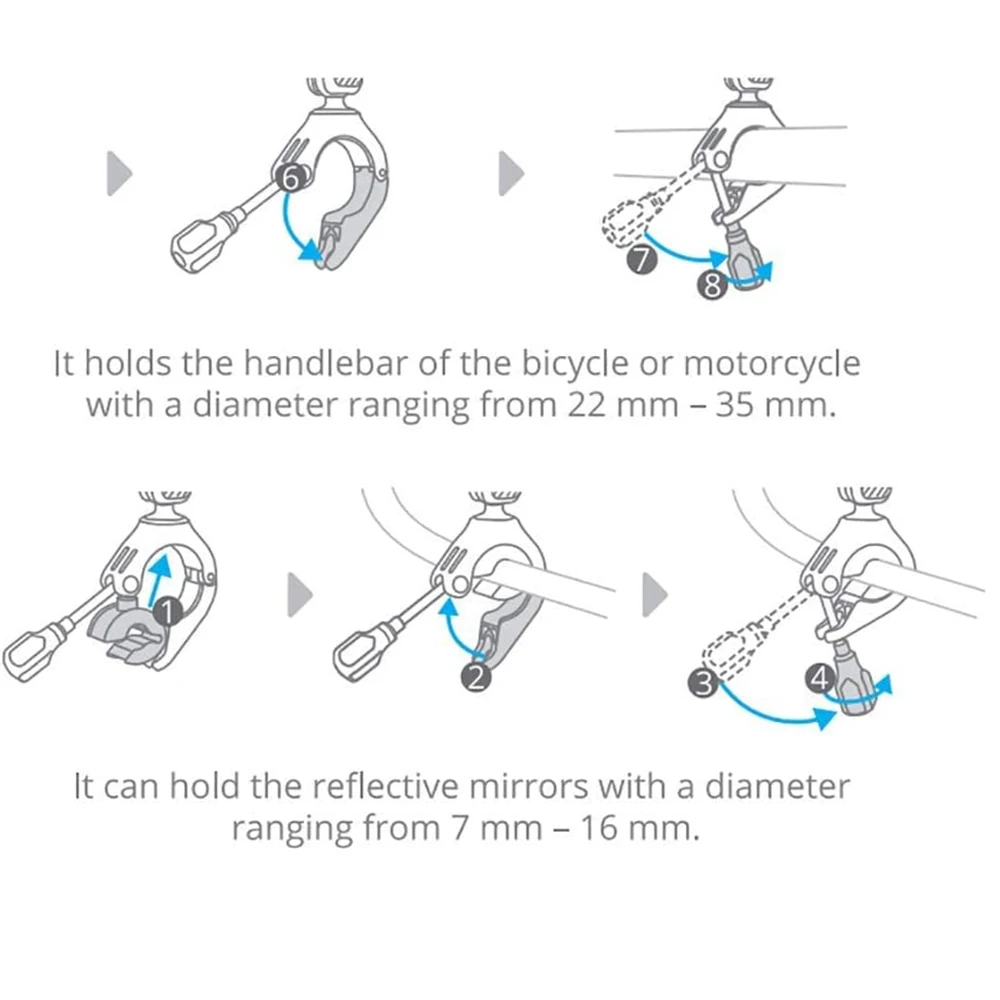 6

7

8

It holds the handlebar of the bicycle or motorcycle with a diameter ranging from 22 mm – 35 mm.

1

2

3

4

It can hold the reflective mirrors with a diameter ranging from 7 mm – 16 mm.