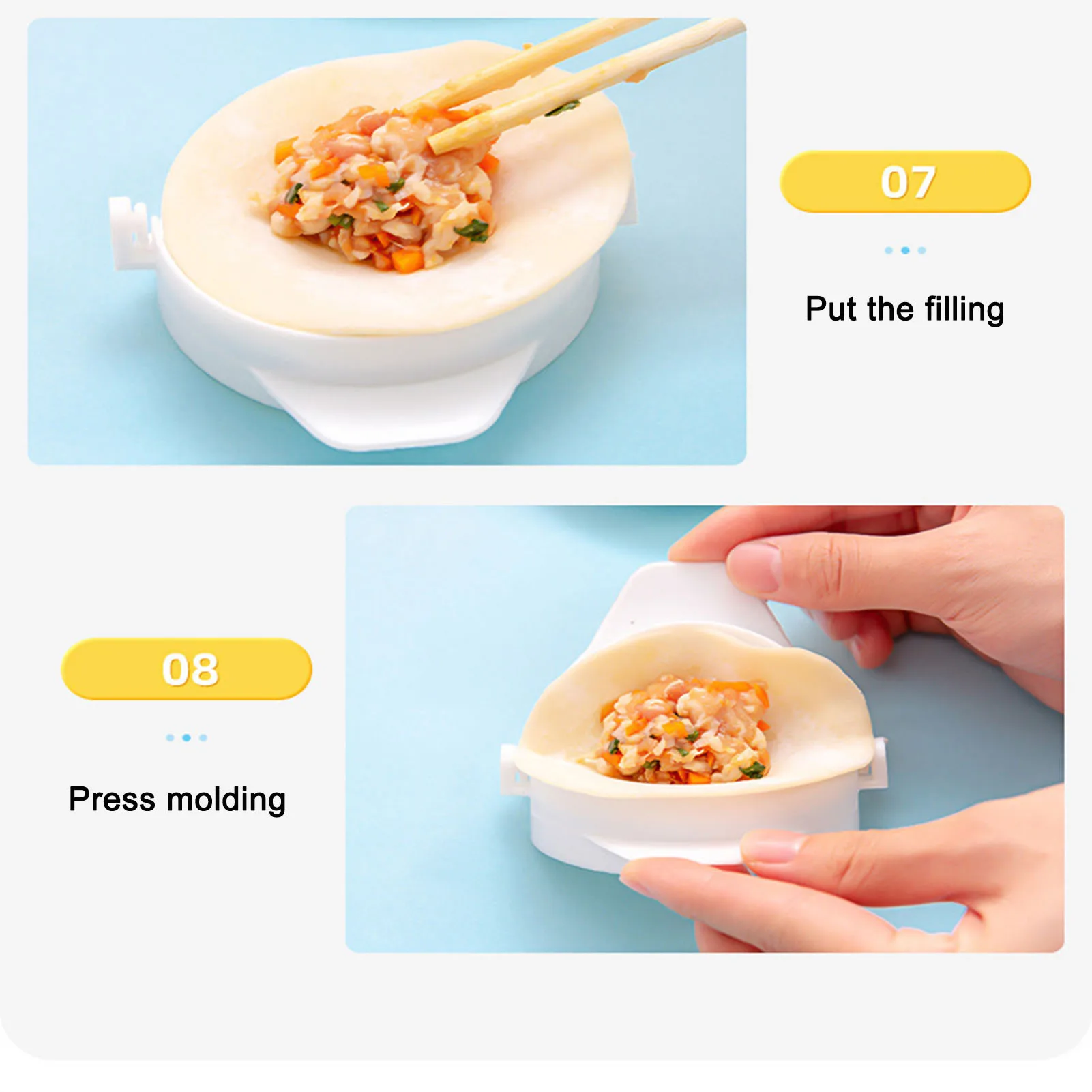 07

Put the filling

08

Press molding