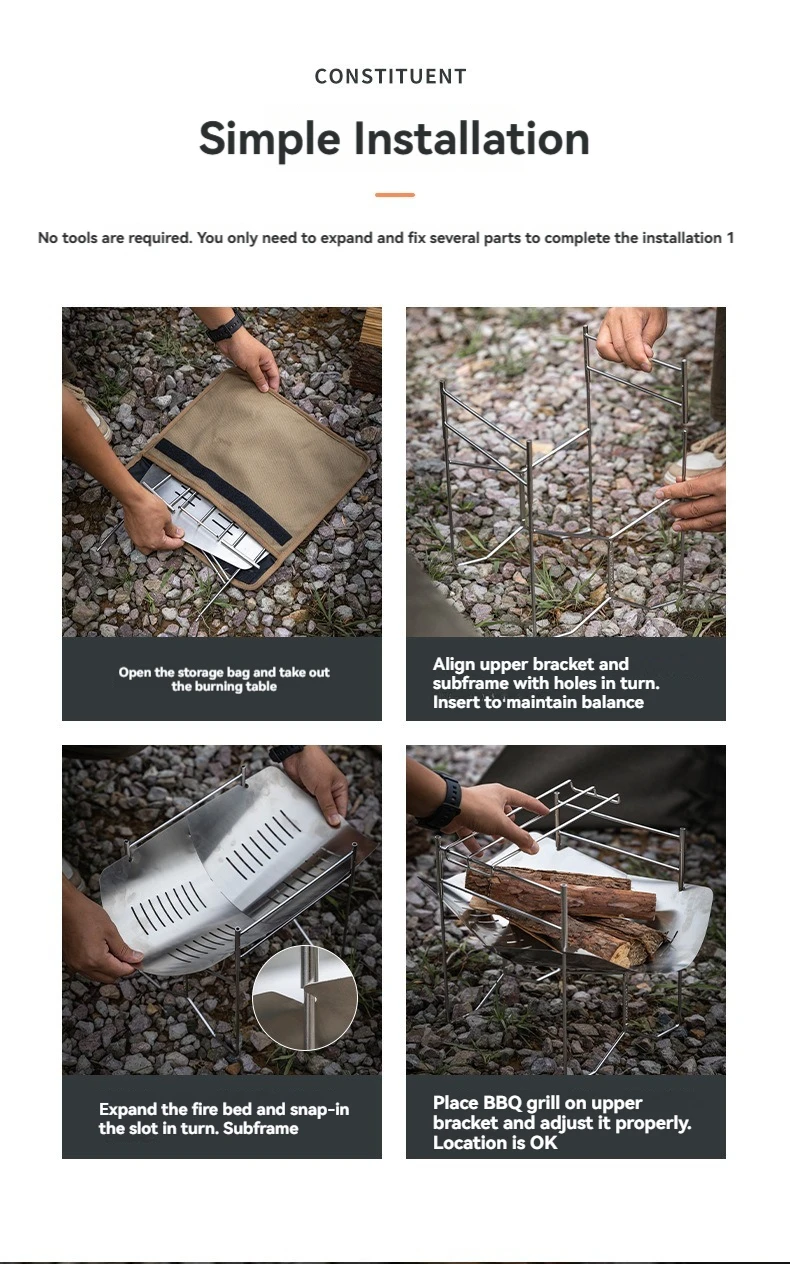 CONSTITUENT

Simple Installation

No tools are required. You only need to expand and fix several parts to complete the installation 1

Open the storage bag and take out the burning table

Align upper bracket and subframe with holes in turn. Insert to maintain balance

Expand the fire bed and snap-in the slot in turn. Subframe

Place BBQ grill on upper bracket and adjust it properly. Location is OK