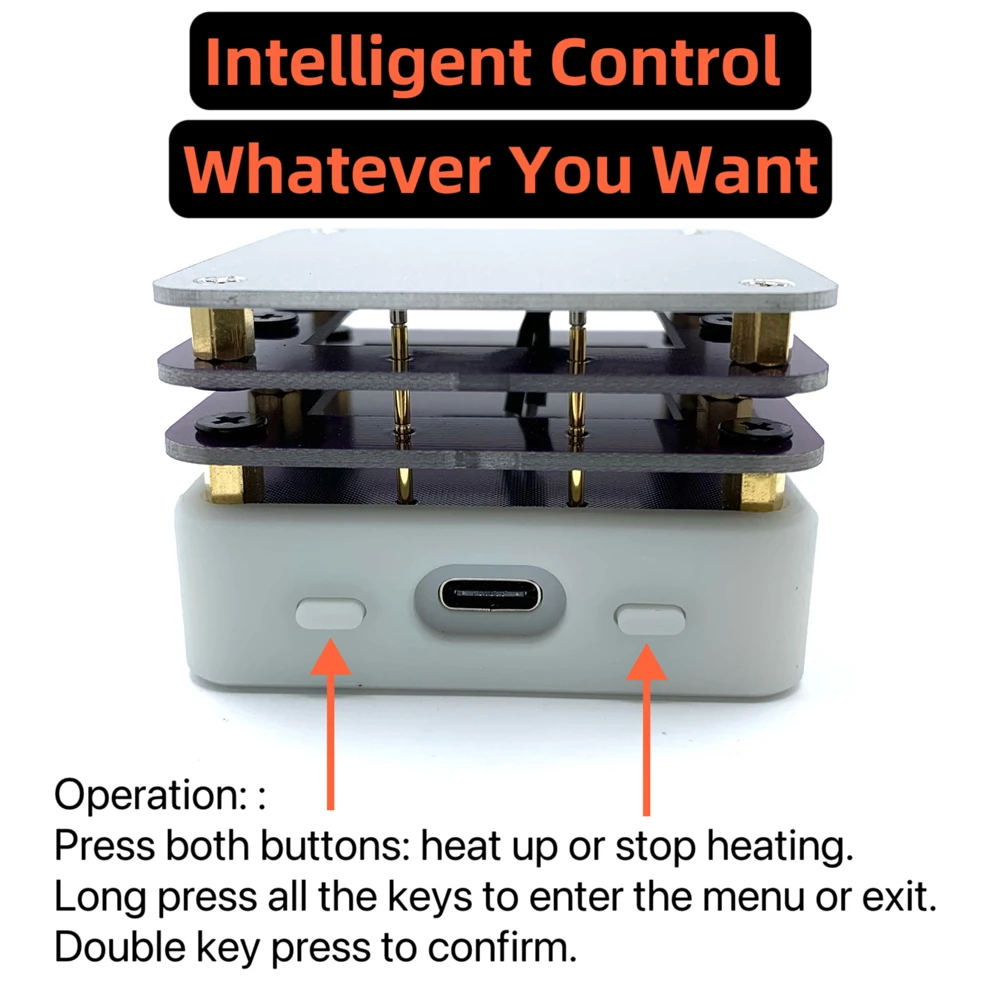 Intelligent Control
Whatever You Want

Operation: :
Press both buttons: heat up or stop heating.
Long press all the keys to enter the menu or exit.
Double key press to confirm.