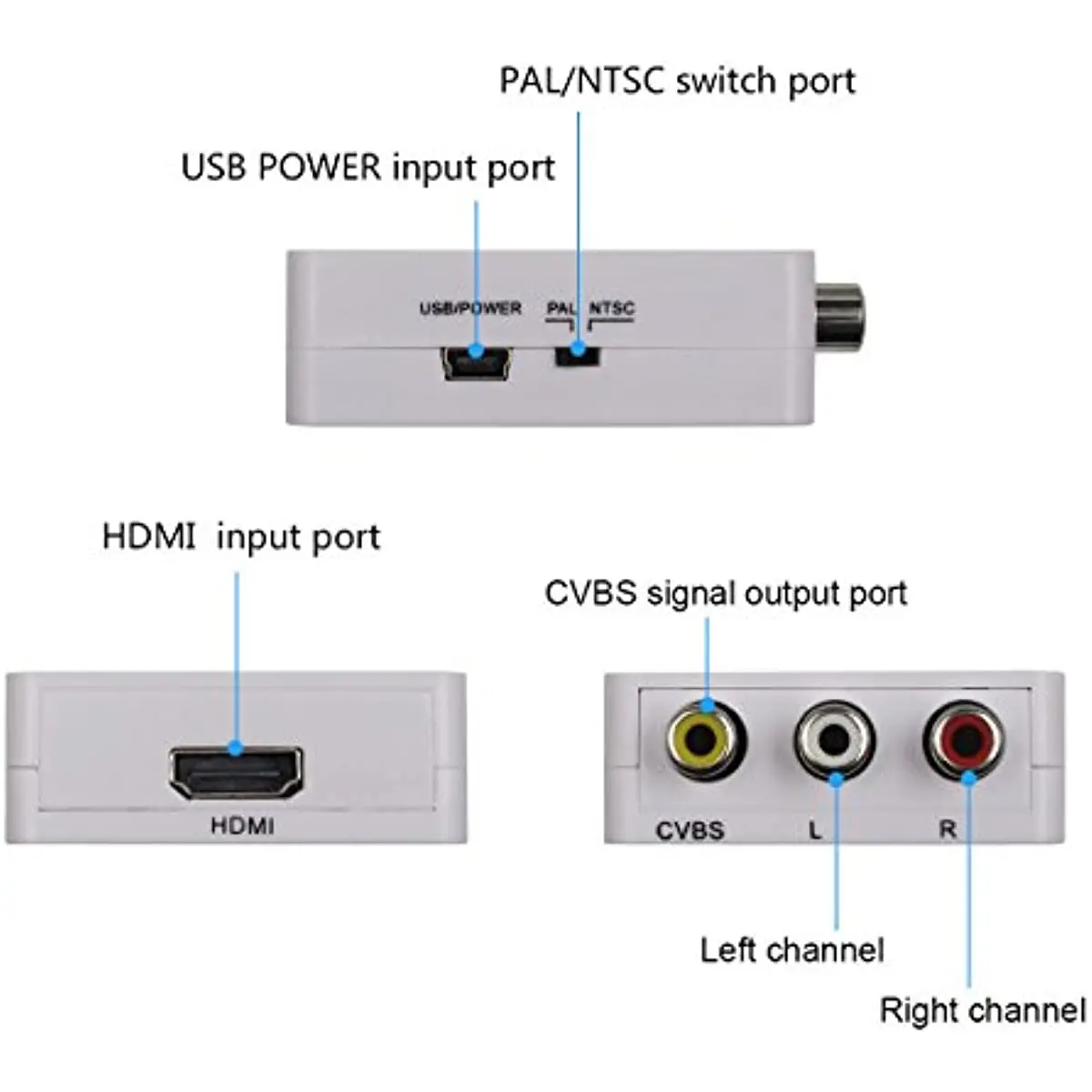 PAL/NTSC switch port

USB POWER input port

USB/POWER

PAL NTSC

HDMI input port

CVBS signal output port

HDMI

CVBS

L

R

Left channel

Right channel