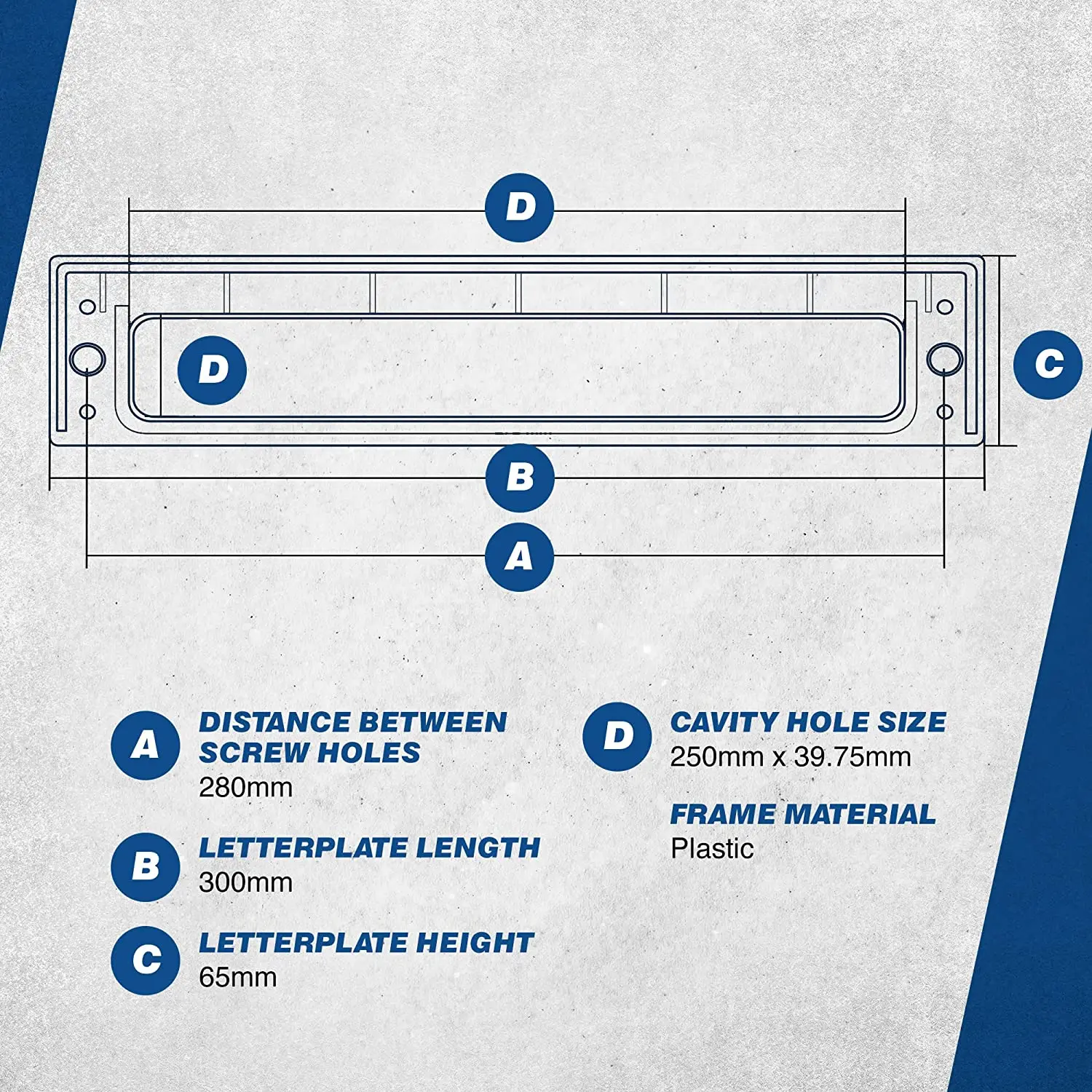 D

D

C

B

A

A DISTANCE BETWEEN SCREW HOLES
280mm

B LETTERPLATE LENGTH
300mm

C LETTERPLATE HEIGHT
65mm

D CAVITY HOLE SIZE
250mm x 39.75mm

FRAME MATERIAL
Plastic