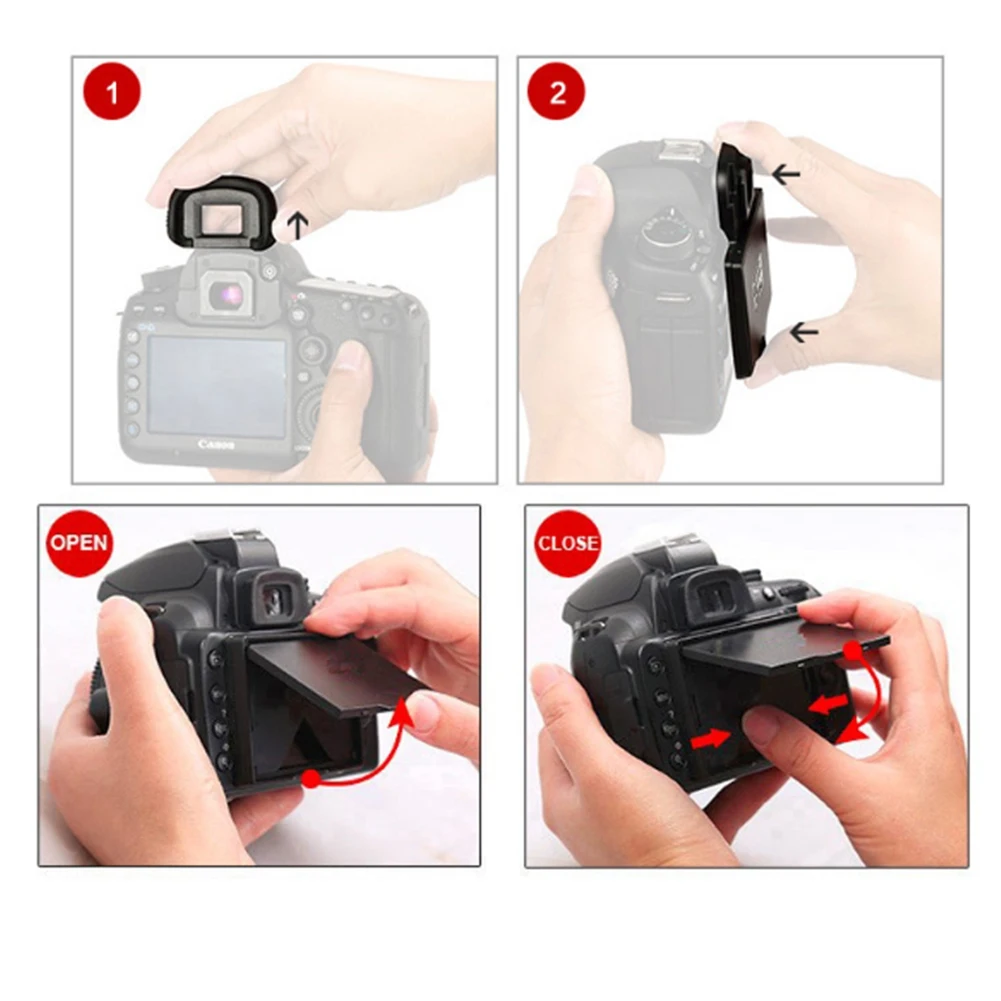 1

Canon

2

OPEN

CLOSE