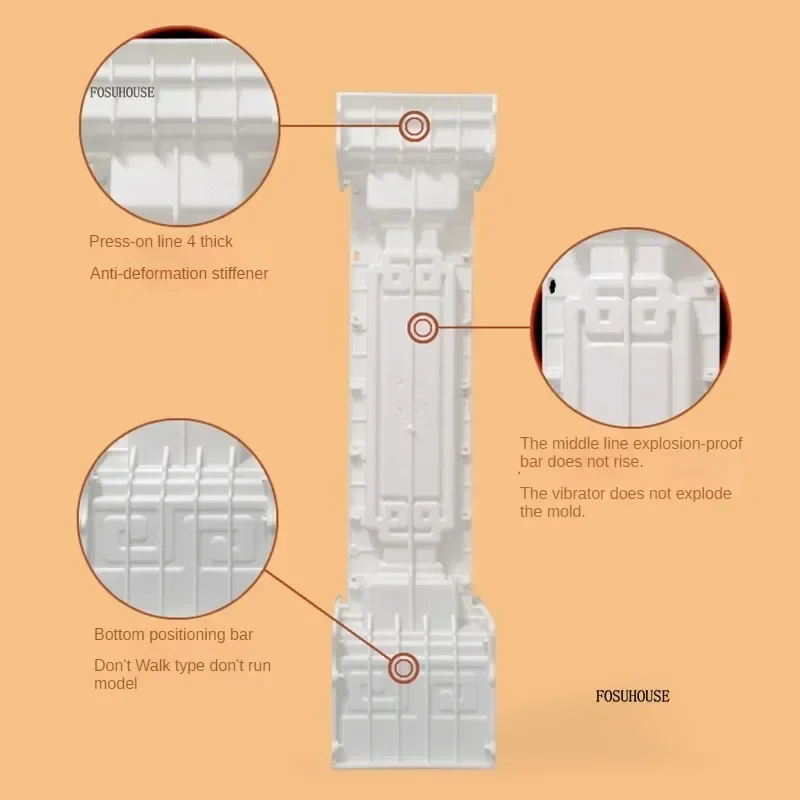 FOSUHOUSE

Press-on line 4 thick

Anti-deformation stiffener

The middle line explosion-proof bar does not rise.

The vibrator does not explode the mold.

Bottom positioning bar

Don't Walk type don't run model

FOSUHOUSE