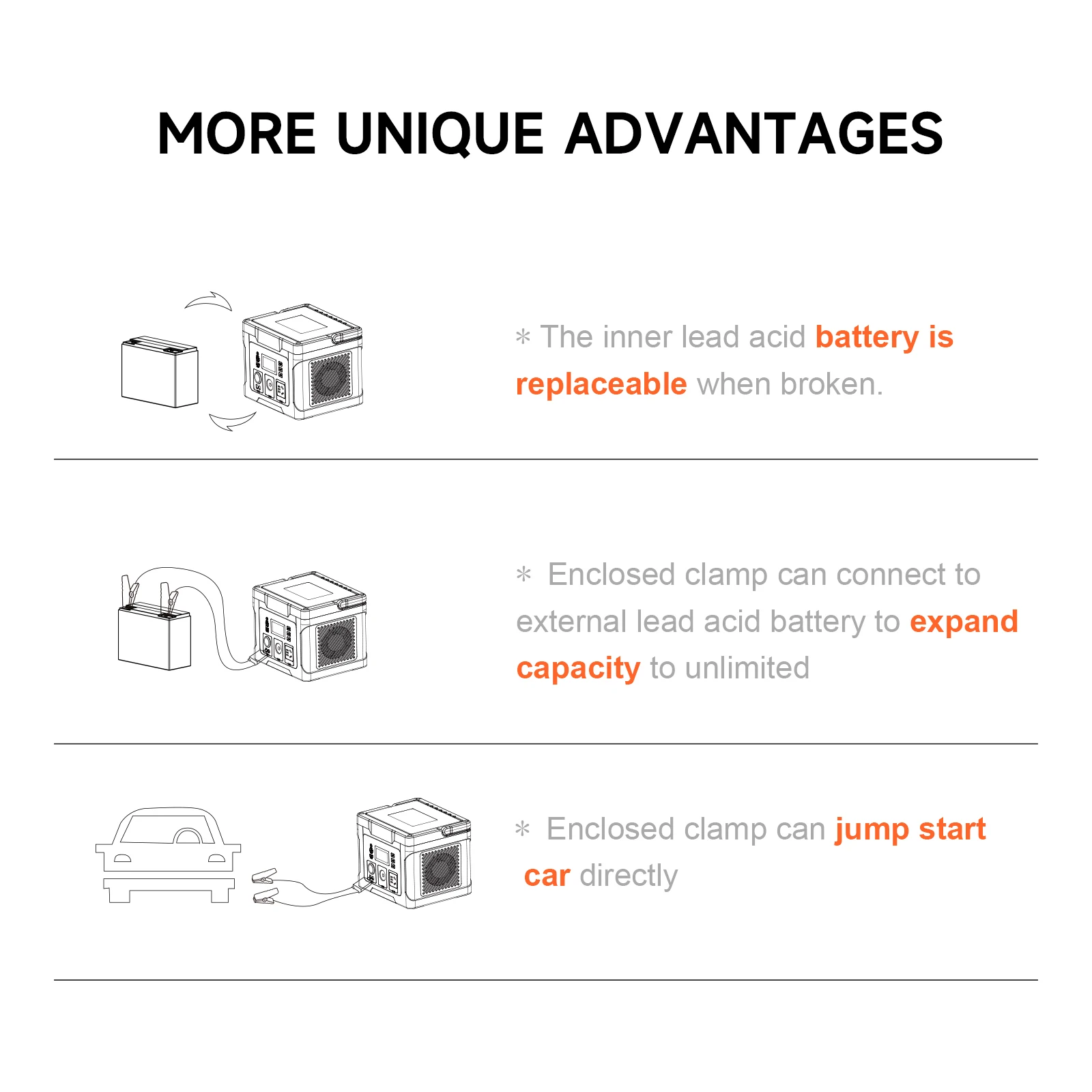 MORE UNIQUE ADVANTAGES

* The inner lead acid battery is replaceable when broken.

* Enclosed clamp can connect to external lead acid battery to expand capacity to unlimited

* Enclosed clamp can jump start car directly