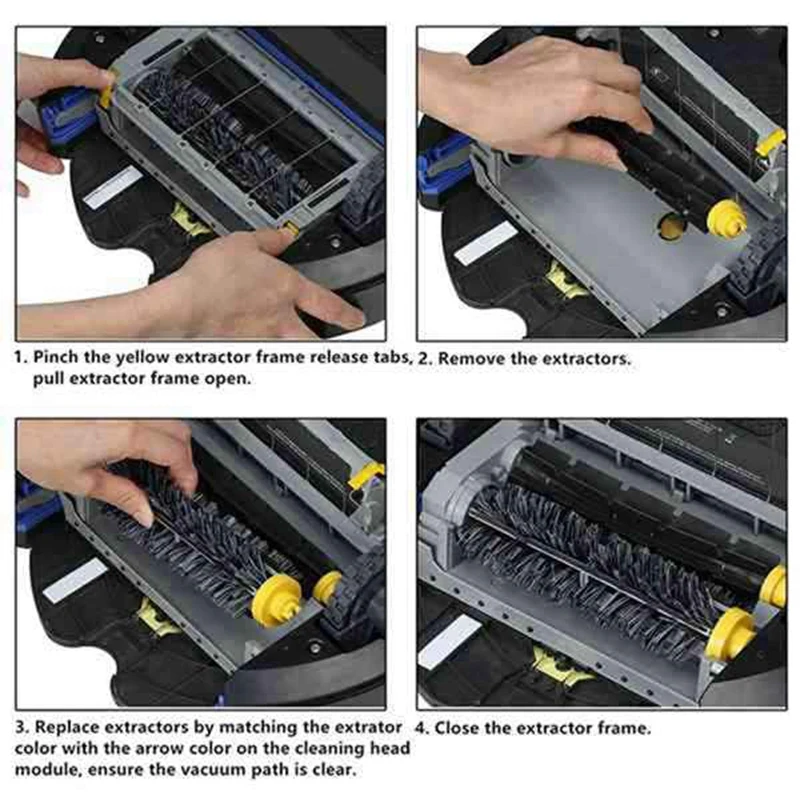 1. Pinch the yellow extractor frame release tabs, pull extractor frame open.

2. Remove the extractors.

3. Replace extractors by matching the extrator color with the arrow color on the cleaning head module, ensure the vacuum path is clear.

4. Close the extractor frame.