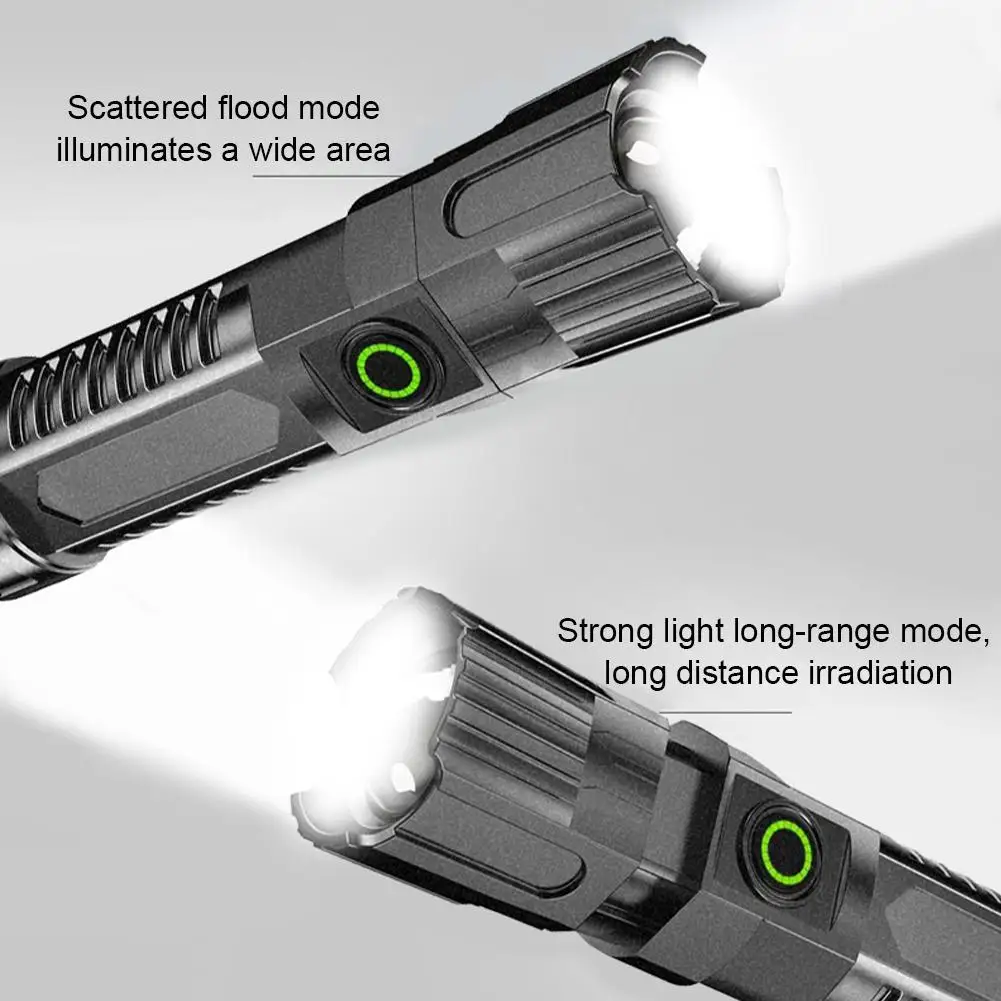 Scattered flood mode illuminates a wide area

Strong light long-range mode, long distance irradiation