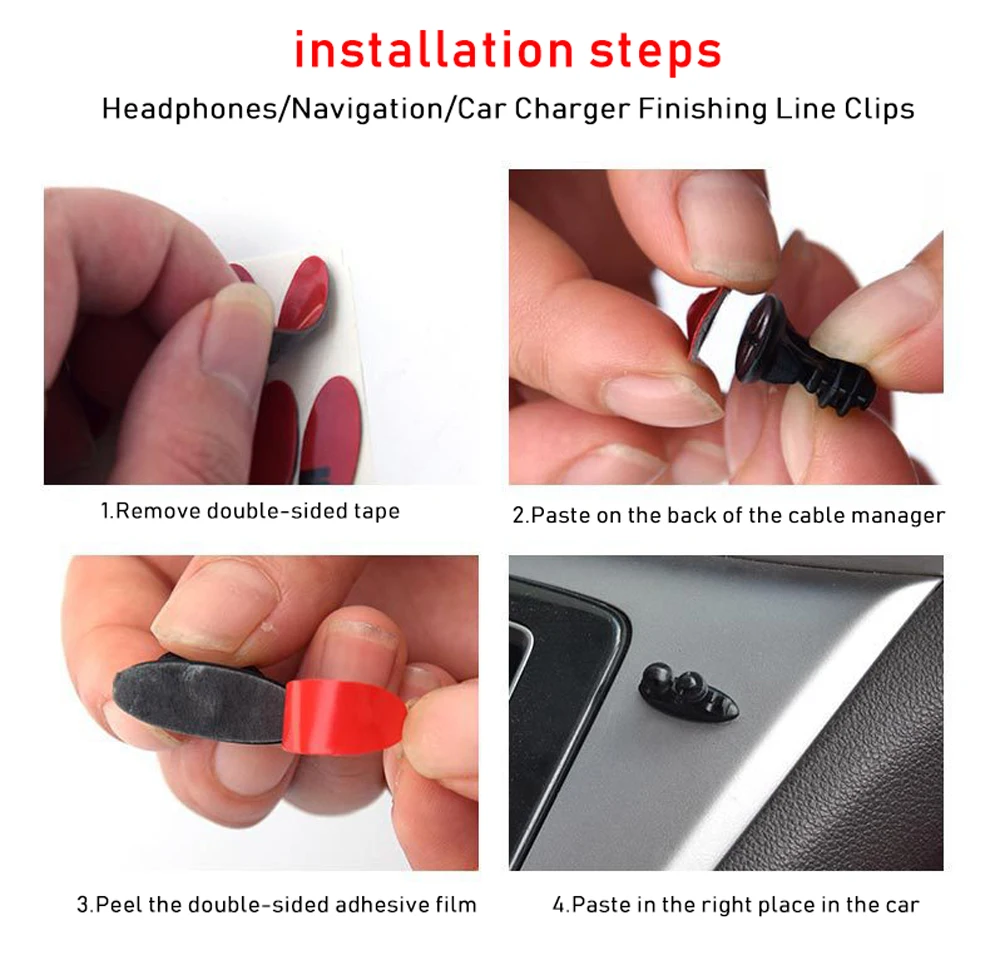 installation steps

Headphones/Navigation/Car Charger Finishing Line Clips

1.Remove double-sided tape

2.Paste on the back of the cable manager

3.Peel the double-sided adhesive film

4.Paste in the right place in the car