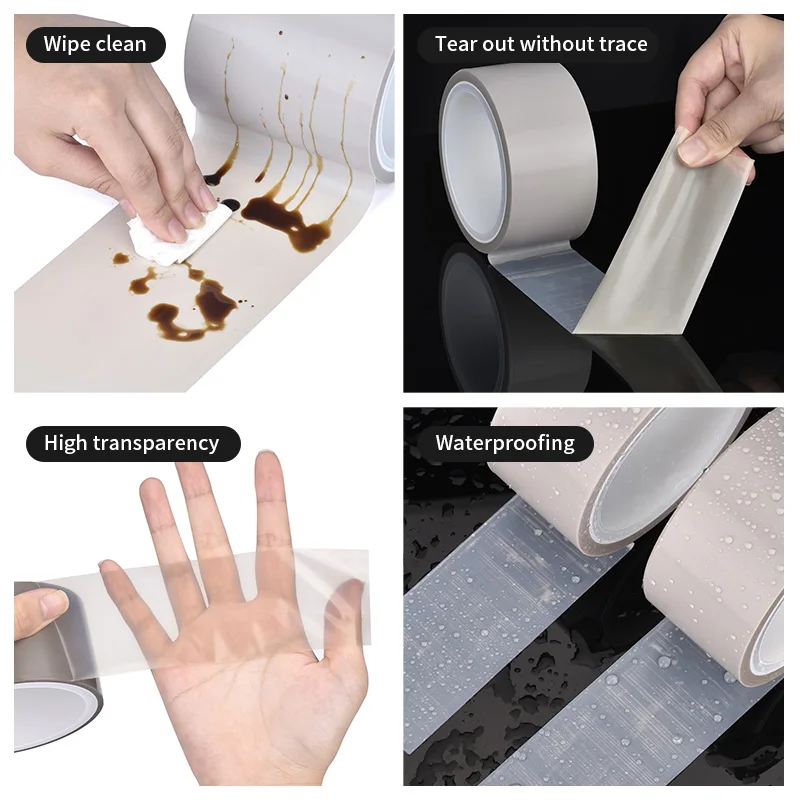 Wipe clean

Tear out without trace

High transparency

Waterproofing