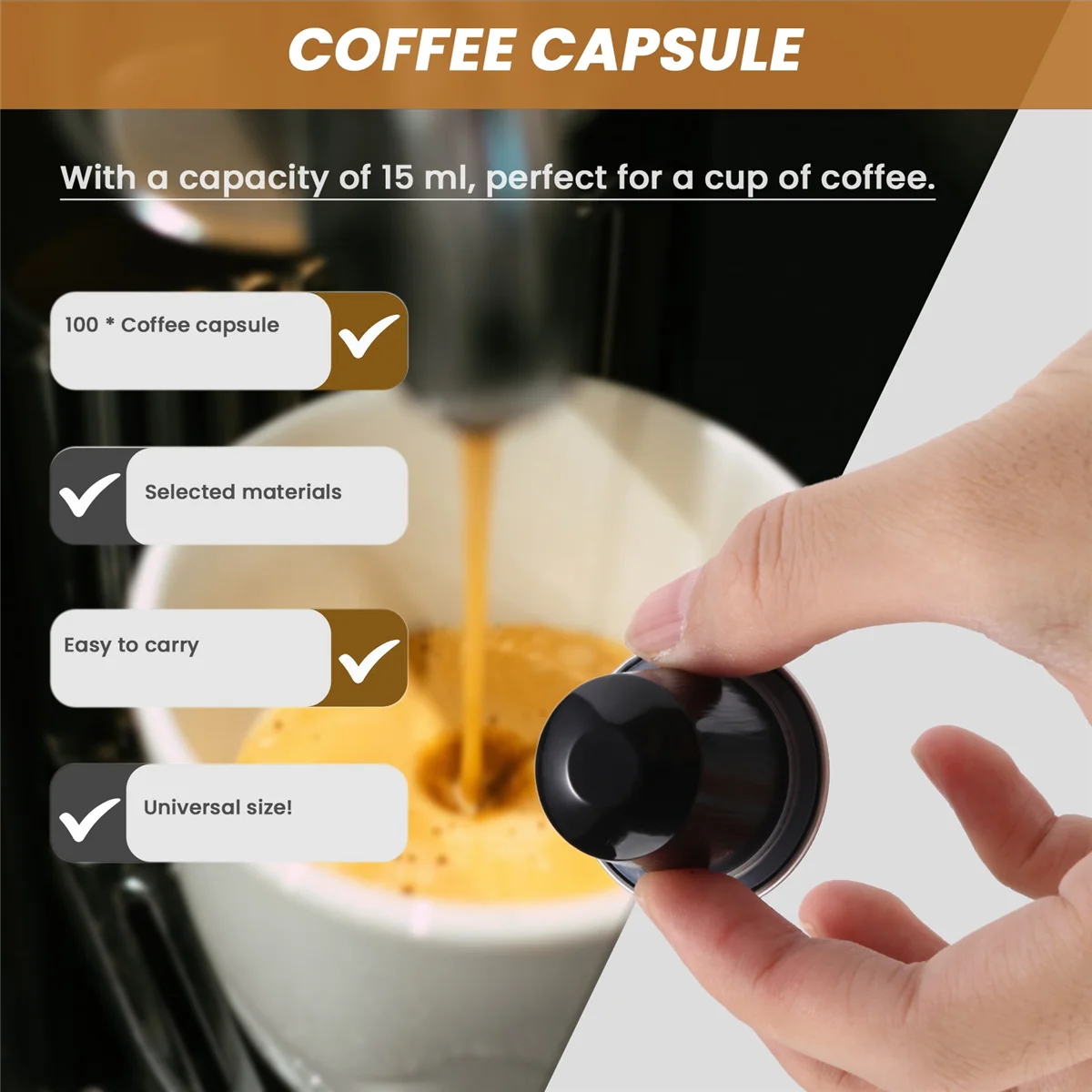 COFFEE CAPSULE

With a capacity of 15 ml, perfect for a cup of coffee.

100 * Coffee capsule

Selected materials

Easy to carry

Universal size!