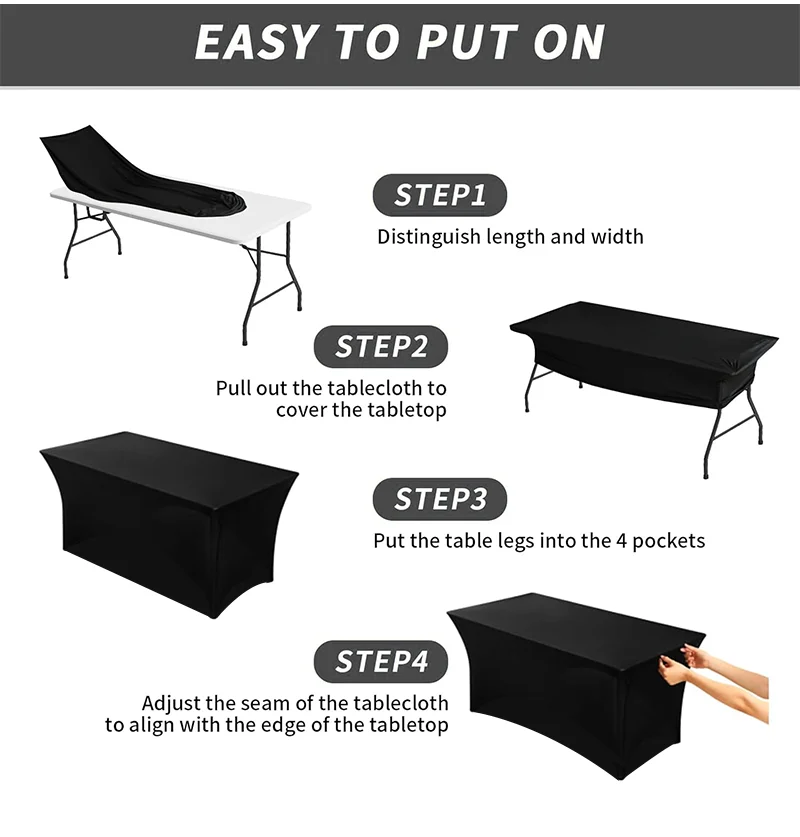 EASY TO PUT ON

STEP1

Distinguish length and width

STEP2

Pull out the tablecloth to cover the tabletop

STEP3

Put the table legs into the 4 pockets

STEP4

Adjust the seam of the tablecloth to align with the edge of the tabletop