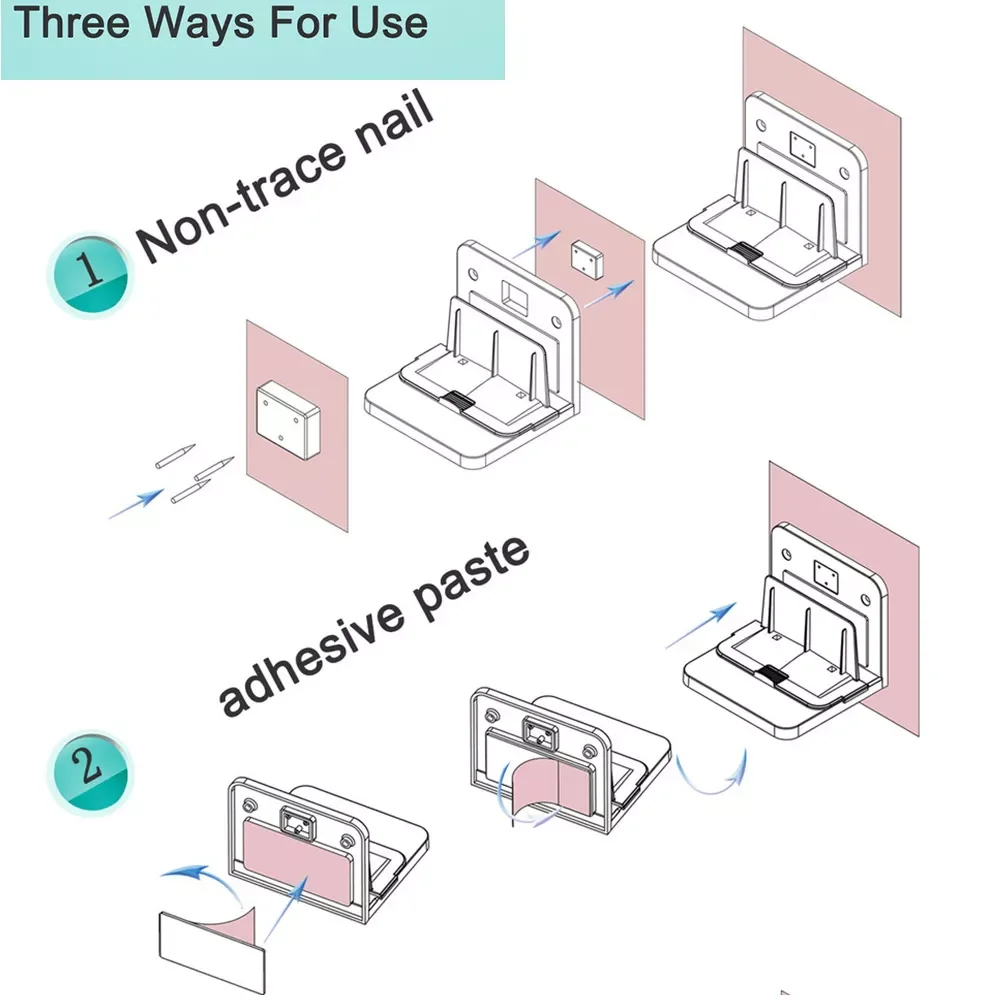 Three Ways For Use

1 Non-trace nail

adhesive paste

2