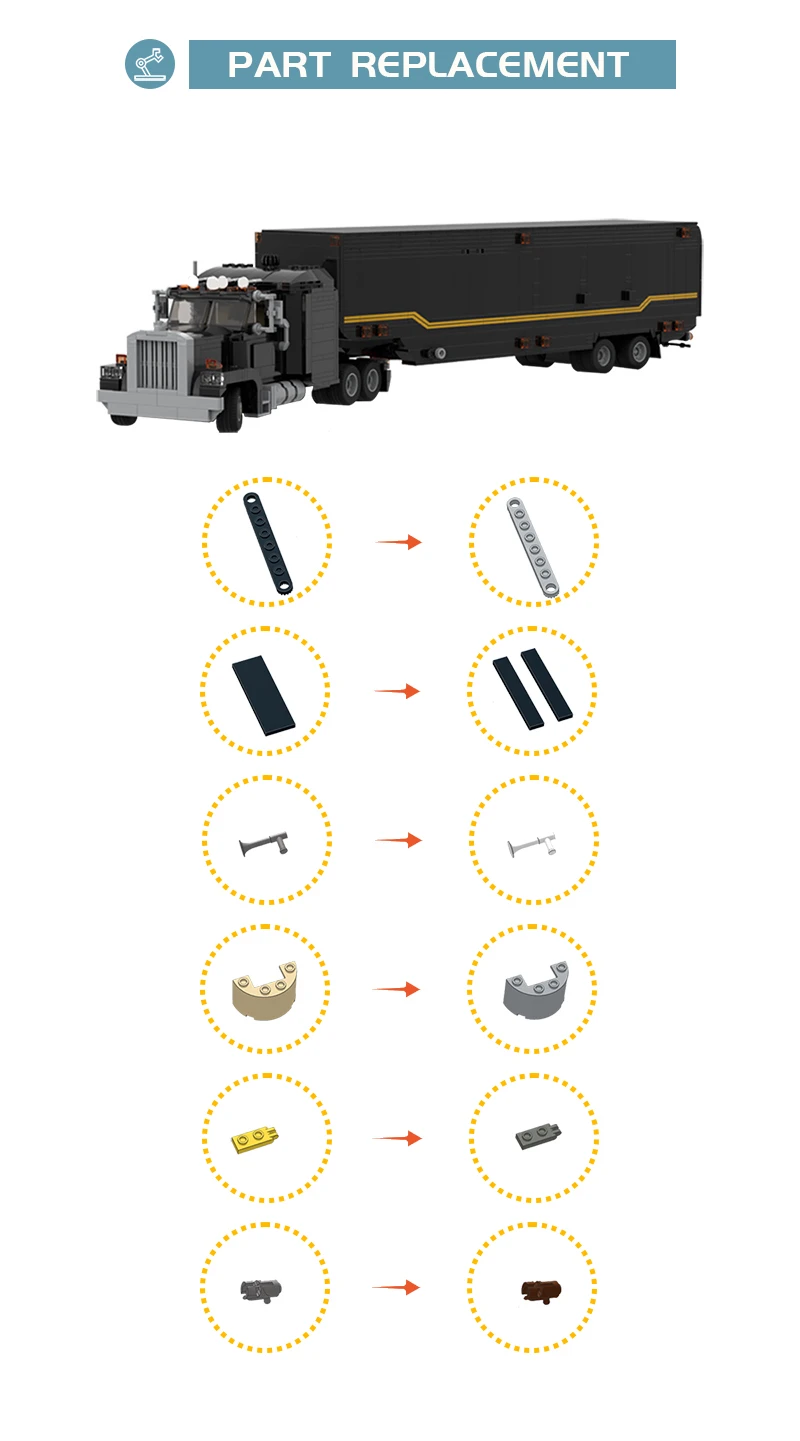 PART REPLACEMENT