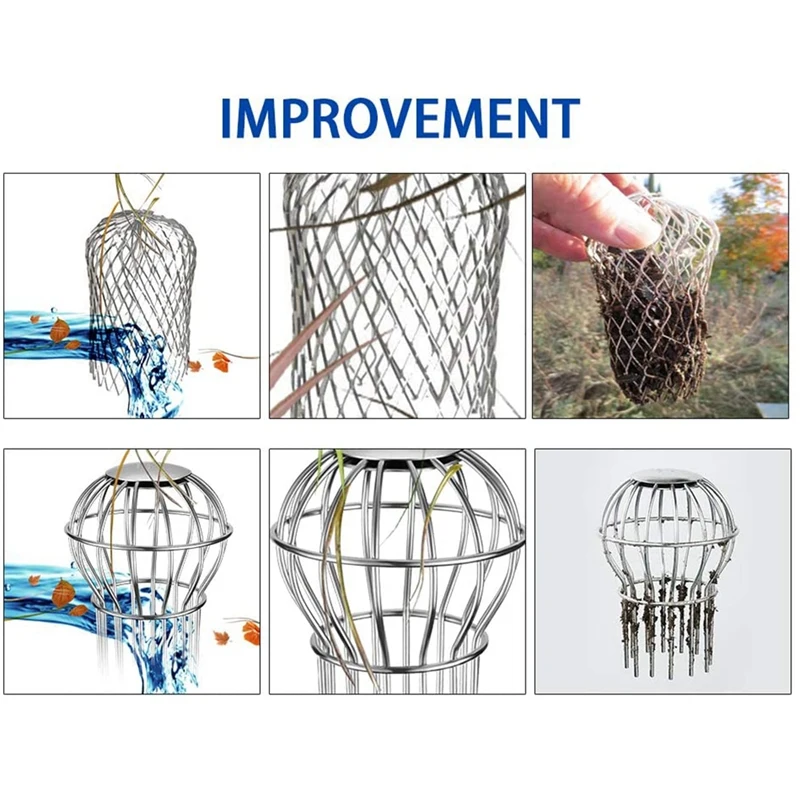 IMPROVEMENT