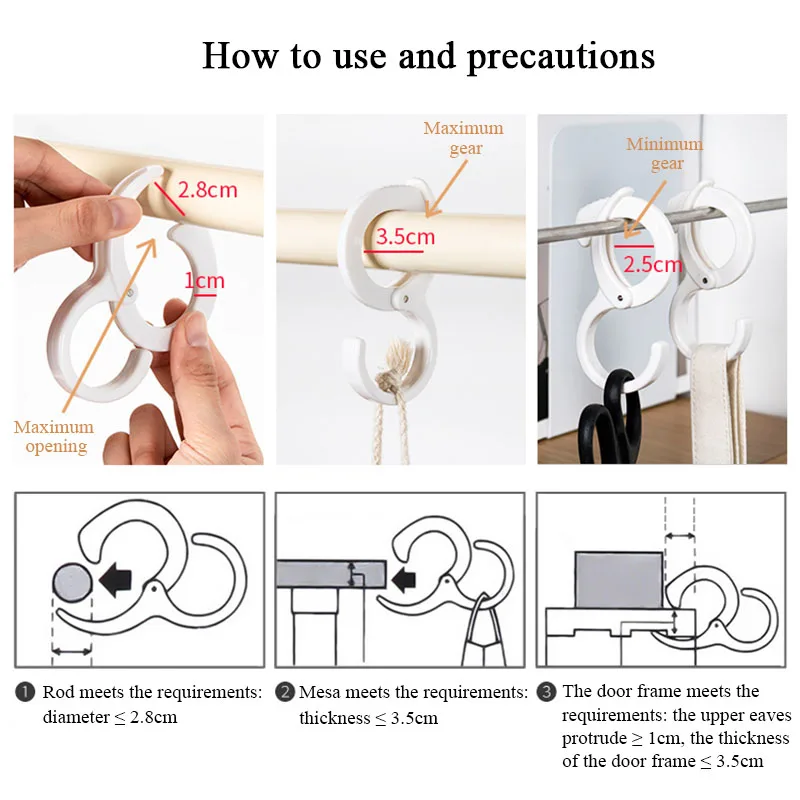 How to use and precautions

2.8cm

1cm

Maximum opening

Maximum gear

3.5cm

Minimum gear

2.5cm

❶ Rod meets the requirements: diameter $\leq$ 2.8cm

❷ Mesa meets the requirements: thickness $\leq$ 3.5cm

❸ The door frame meets the requirements: the upper eaves protrude $\geq$ 1cm, the thickness of the door frame $\leq$ 3.5cm