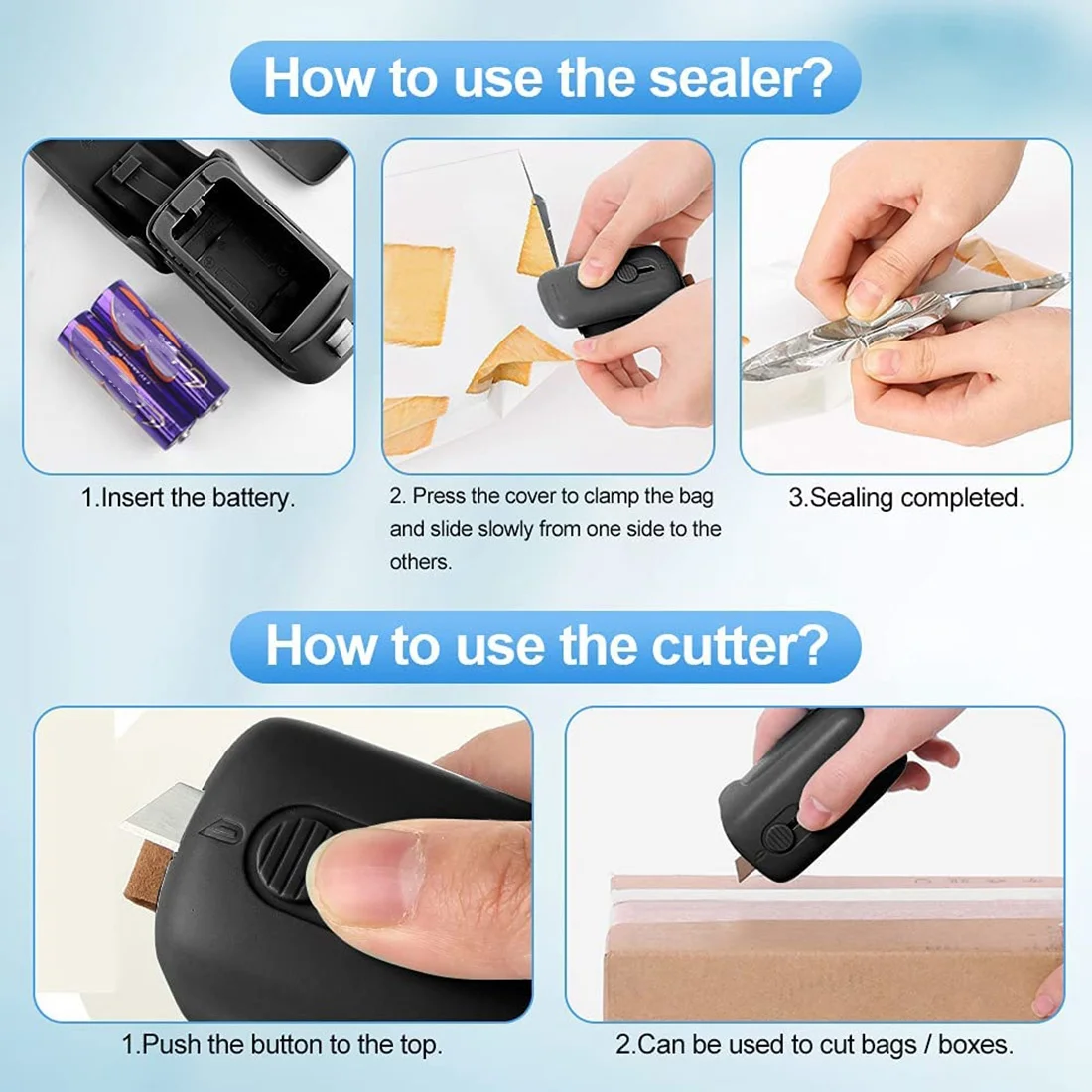 How to use the sealer?

1.Insert the battery.

2. Press the cover to clamp the bag and slide slowly from one side to the others.

3.Sealing completed.

How to use the cutter?

1.Push the button to the top.

2.Can be used to cut bags / boxes.