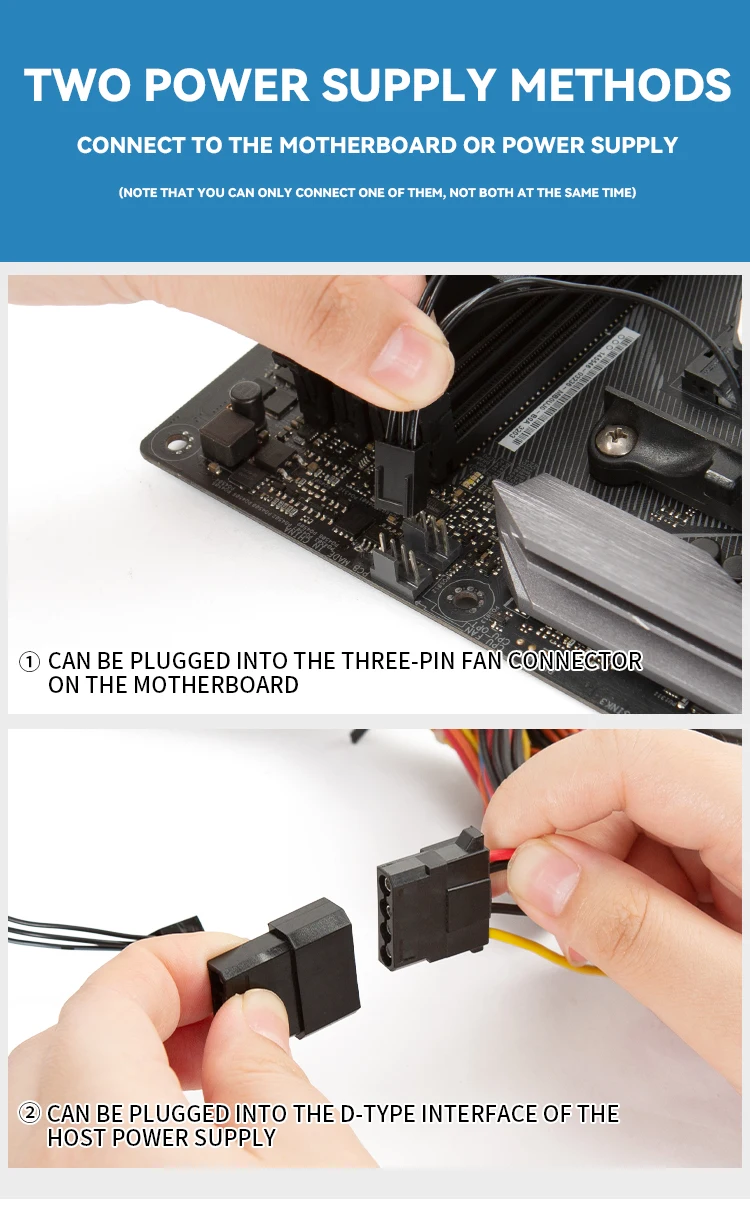 TWO POWER SUPPLY METHODS

CONNECT TO THE MOTHERBOARD OR POWER SUPPLY

(NOTE THAT YOU CAN ONLY CONNECT ONE OF THEM, NOT BOTH AT THE SAME TIME)

① CAN BE PLUGGED INTO THE THREE-PIN FAN CONNECTOR ON THE MOTHERBOARD

② CAN BE PLUGGED INTO THE D-TYPE INTERFACE OF THE HOST POWER SUPPLY