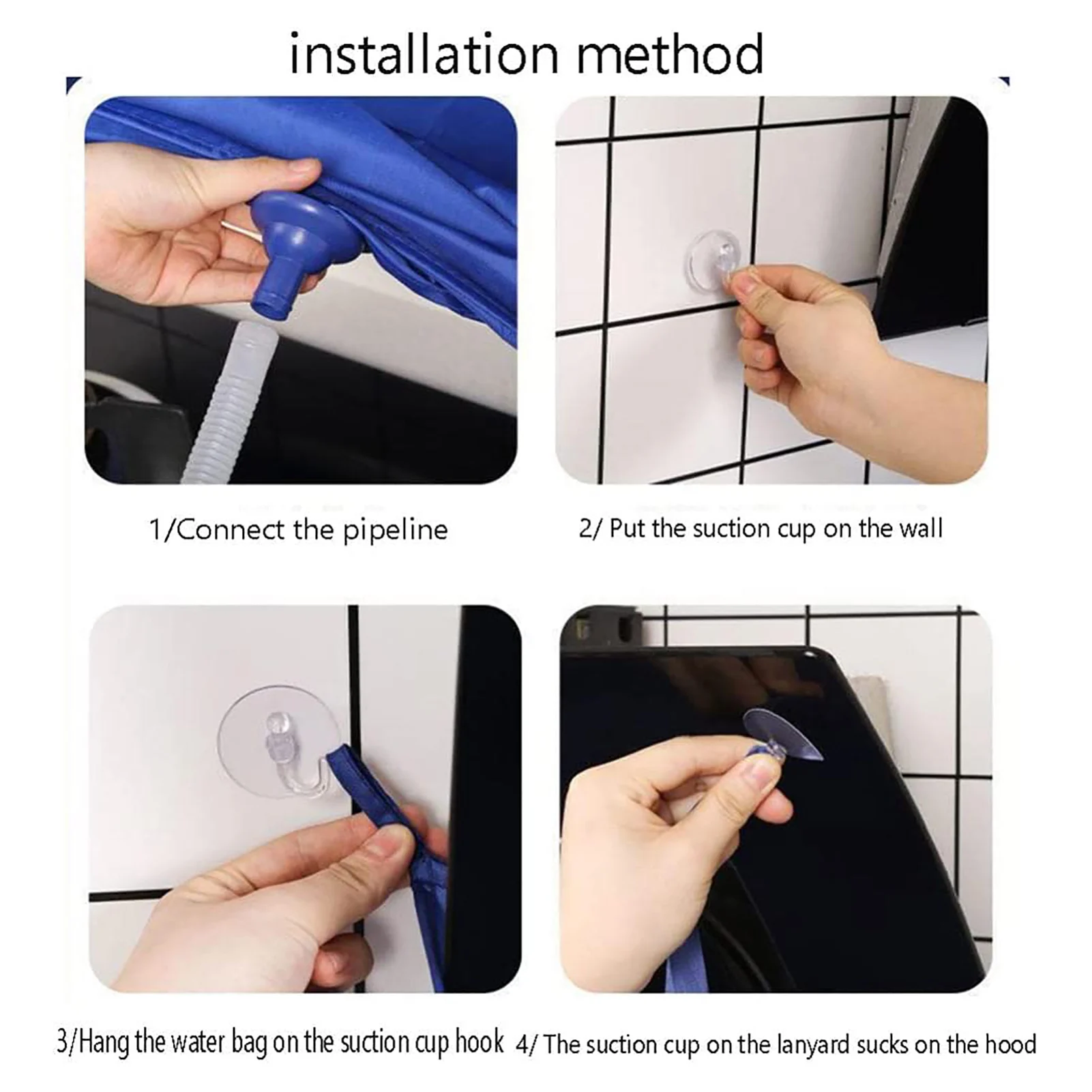 installation method

1/Connect the pipeline

2/ Put the suction cup on the wall

3/Hang the water bag on the suction cup hook

4/ The suction cup on the lanyard sucks on the hood