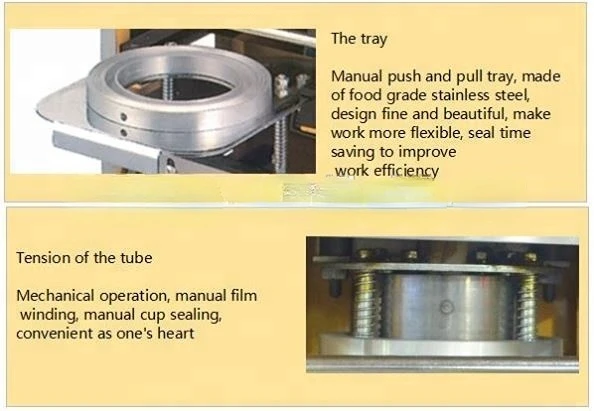 The tray

Manual push and pull tray, made of food grade stainless steel, design fine and beautiful, make work more flexible, seal time saving to improve work efficiency

Tension of the tube

Mechanical operation, manual film winding, manual cup sealing, convenient as one's heart