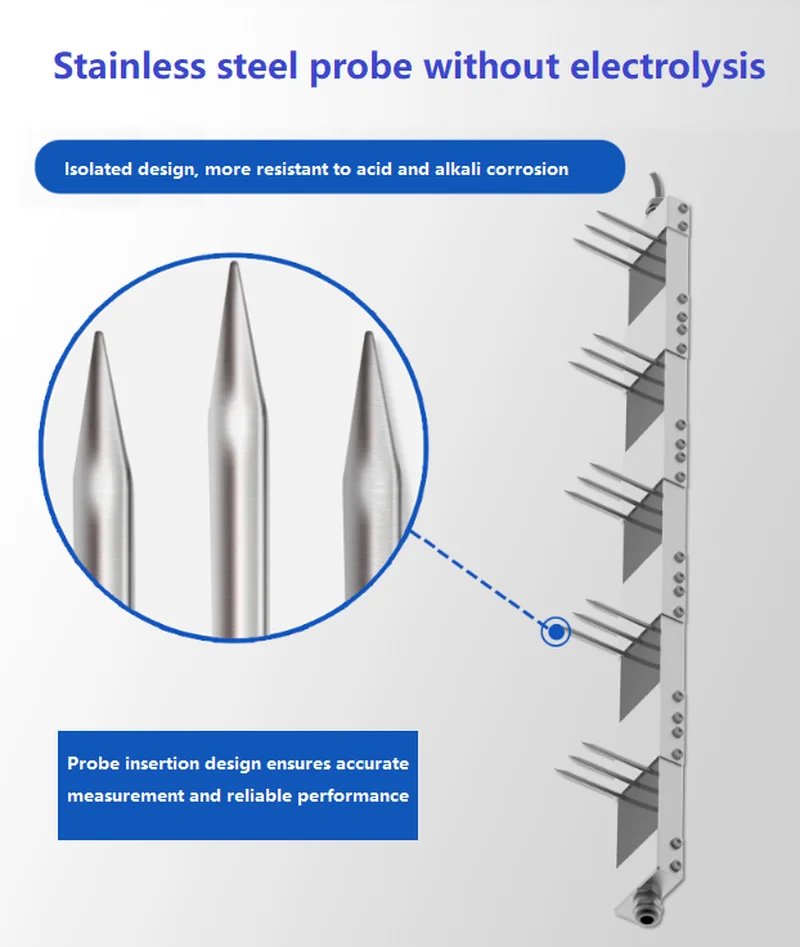 Stainless steel probe without electrolysis

Isolated design, more resistant to acid and alkali corrosion

Probe insertion design ensures accurate measurement and reliable performance