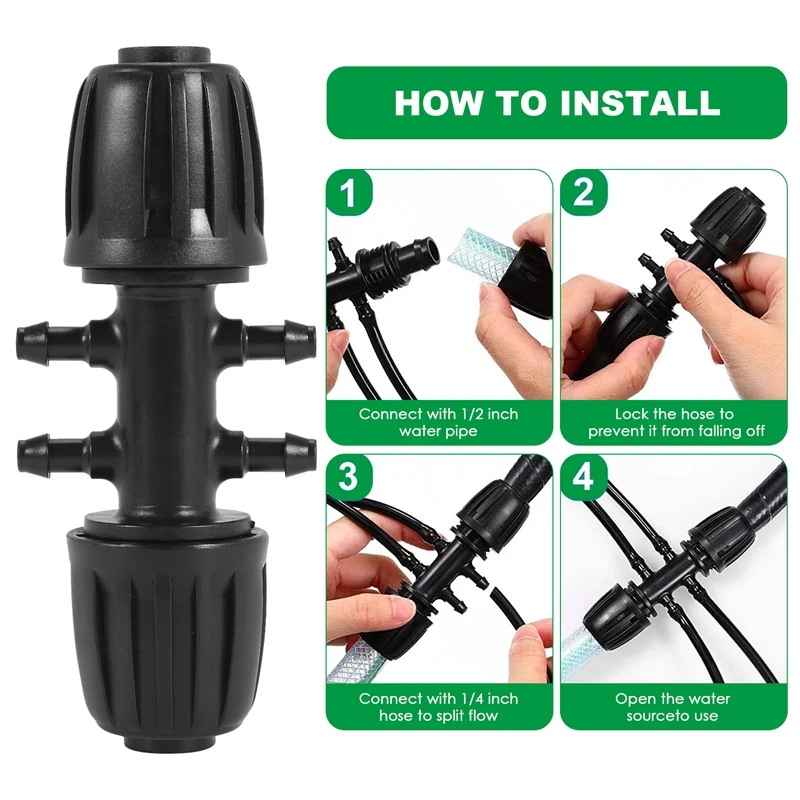 HOW TO INSTALL

1

Connect with 1/2 inch water pipe

2

Lock the hose to prevent it from falling off

3

Connect with 1/4 inch hose to split flow

4

Open the water sourceto use