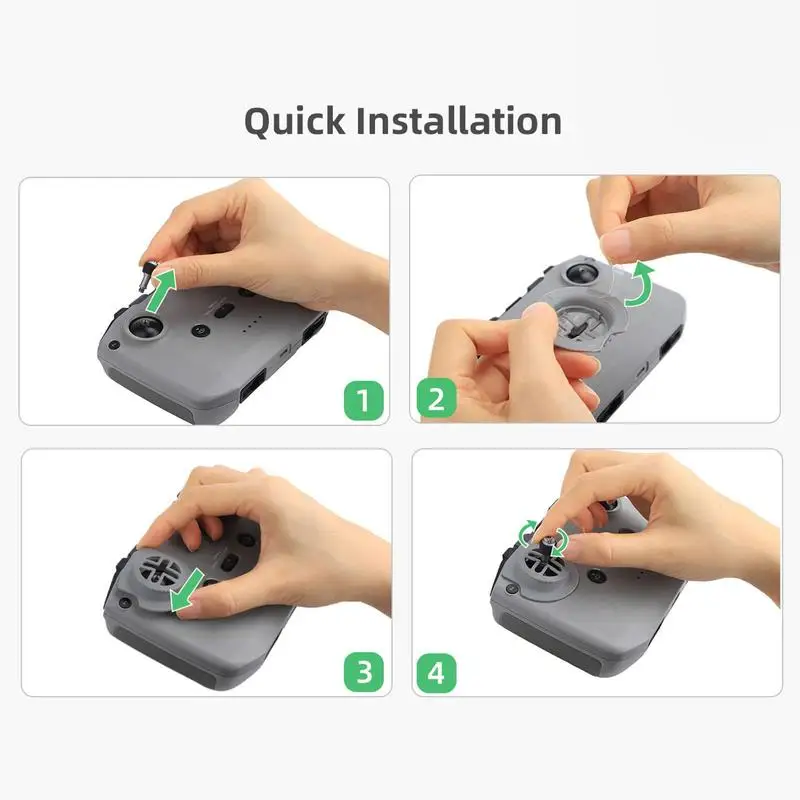 Quick Installation

1

2

3

4