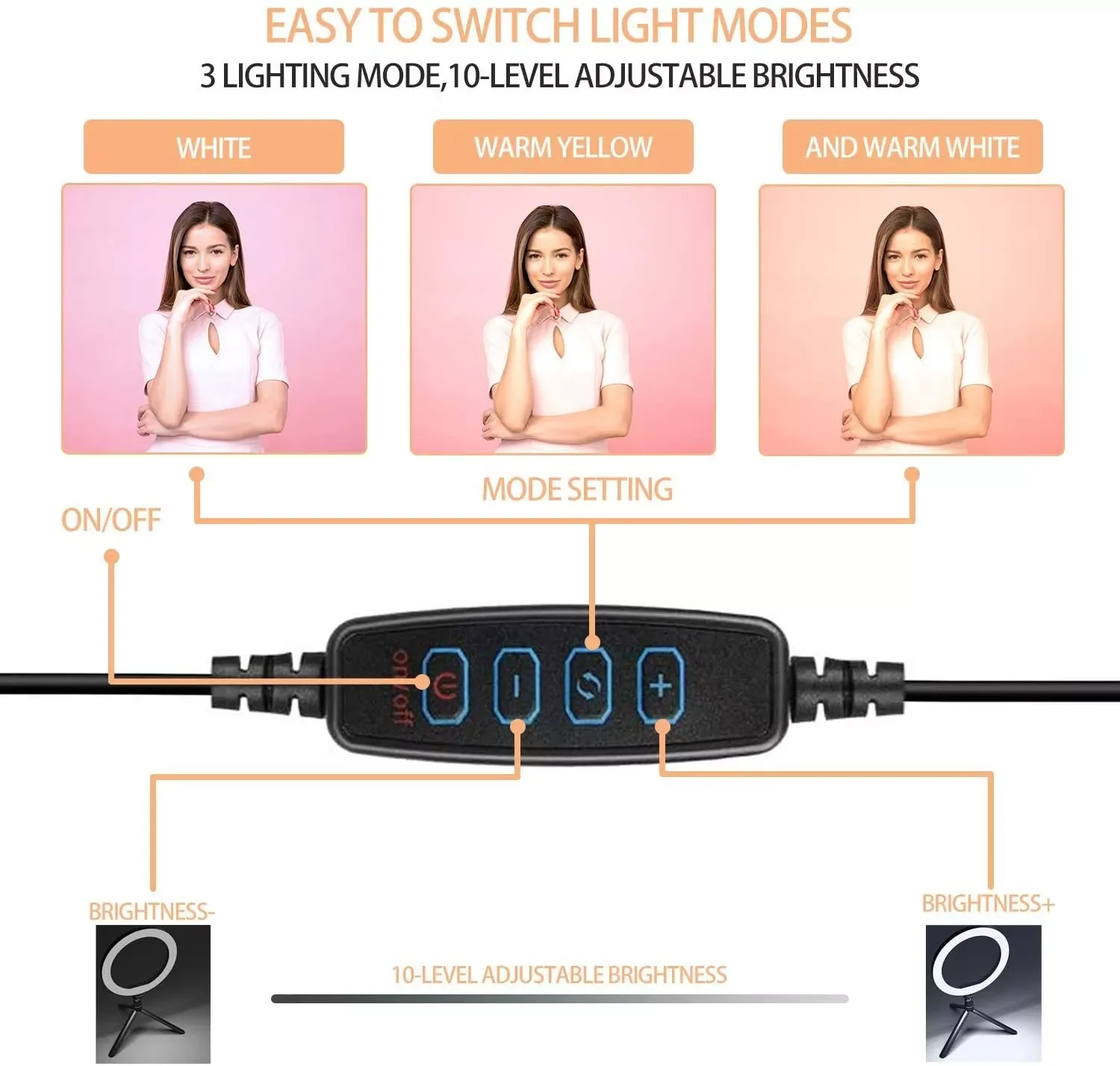 EASY TO SWITCH LIGHT MODES

3 LIGHTING MODE,10-LEVEL ADJUSTABLE BRIGHTNESS

WHITE

WARM YELLOW

AND WARM WHITE

MODE SETTING

ON/OFF

on/off

BRIGHTNESS-

BRIGHTNESS+

10-LEVEL ADJUSTABLE BRIGHTNESS