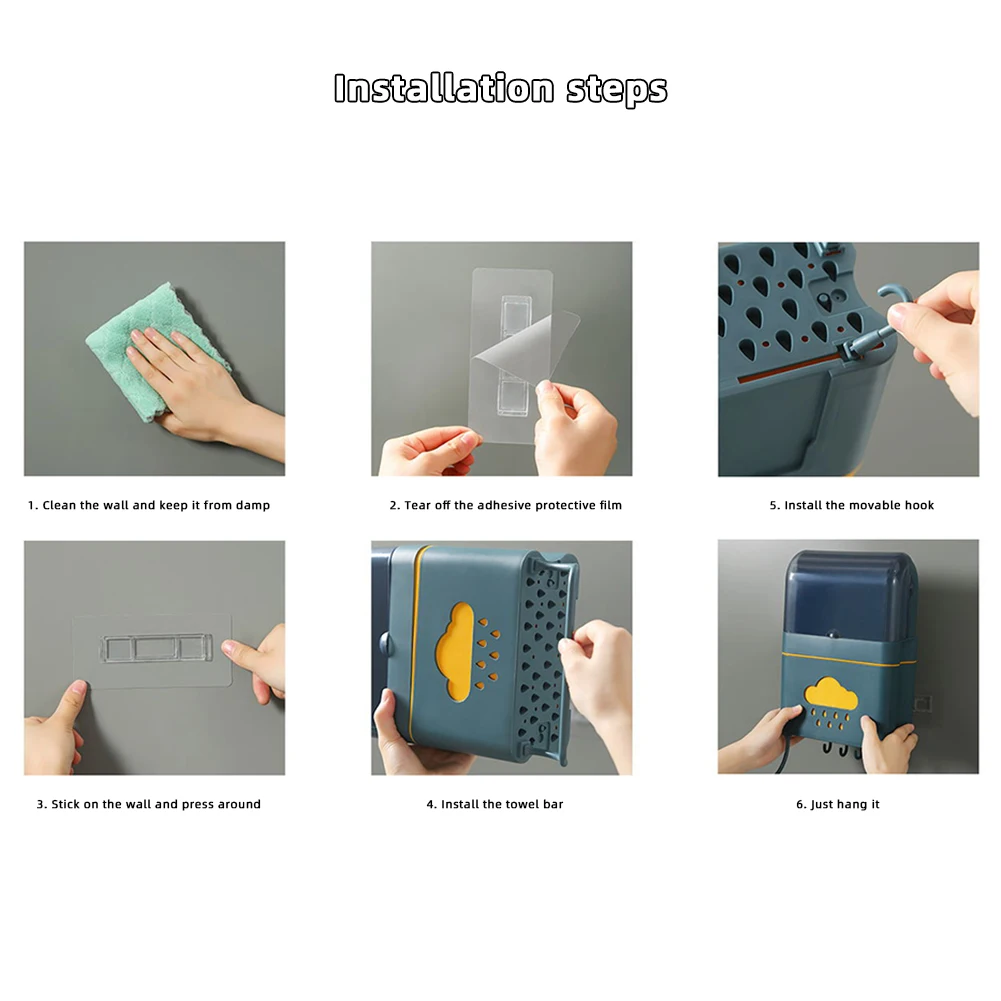 Installation steps

1. Clean the wall and keep it from damp

2. Tear off the adhesive protective film

5. Install the movable hook

3. Stick on the wall and press around

4. Install the towel bar

6. Just hang it