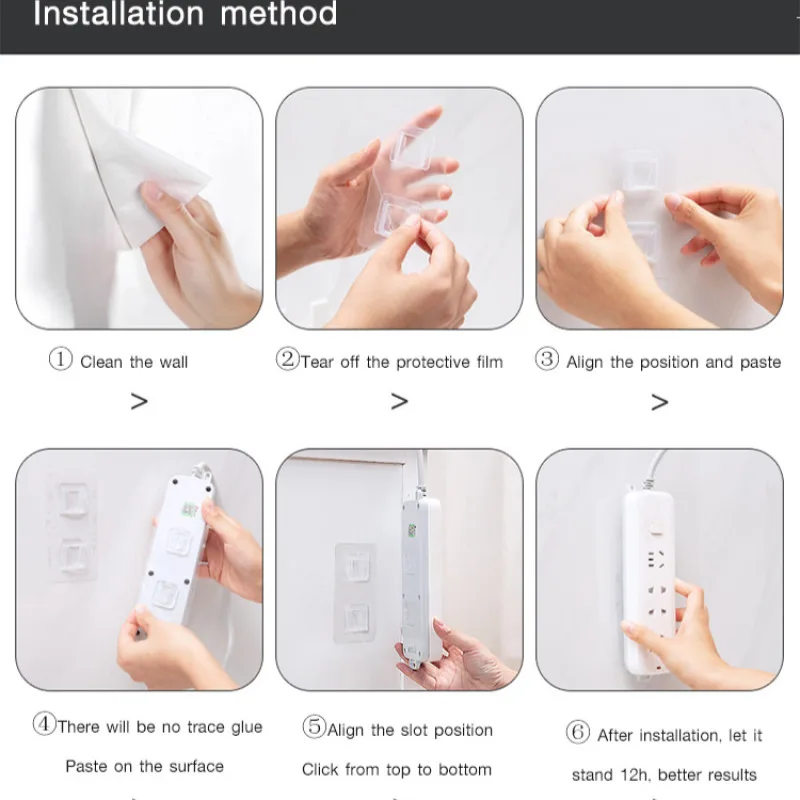 Installation method

① Clean the wall

>

②Tear off the protective film

>

③ Align the position and paste

>

④There will be no trace glue

Paste on the surface

⑤Align the slot position

Click from top to bottom

⑥ After installation, let it

stand 12h, better results