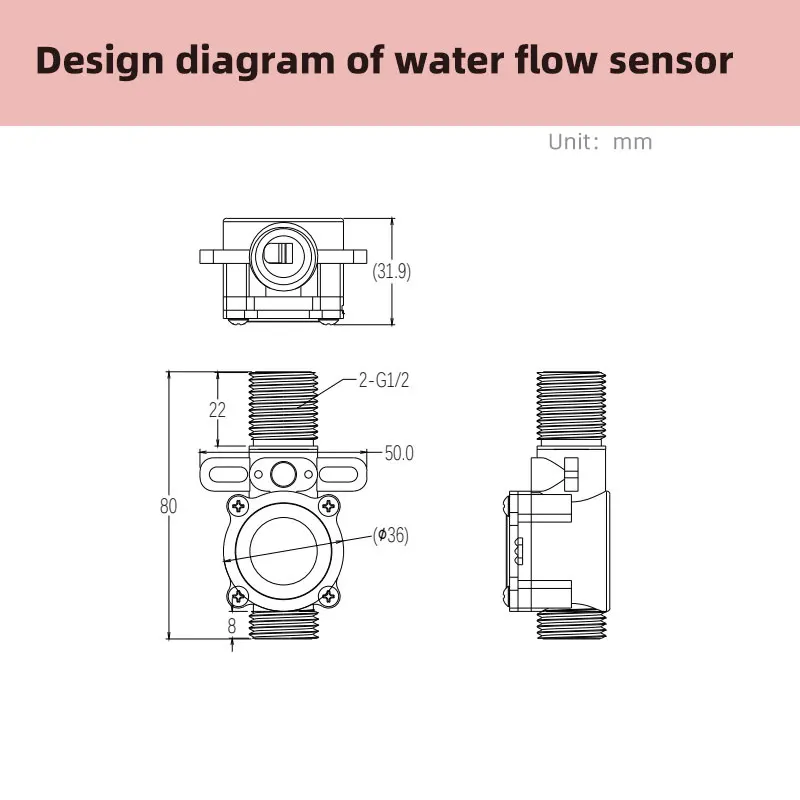 Design diagram of water flow sensor

Unit: mm

(31.9)

2-G1/2

22

50.0

80

(ϕ36)

8