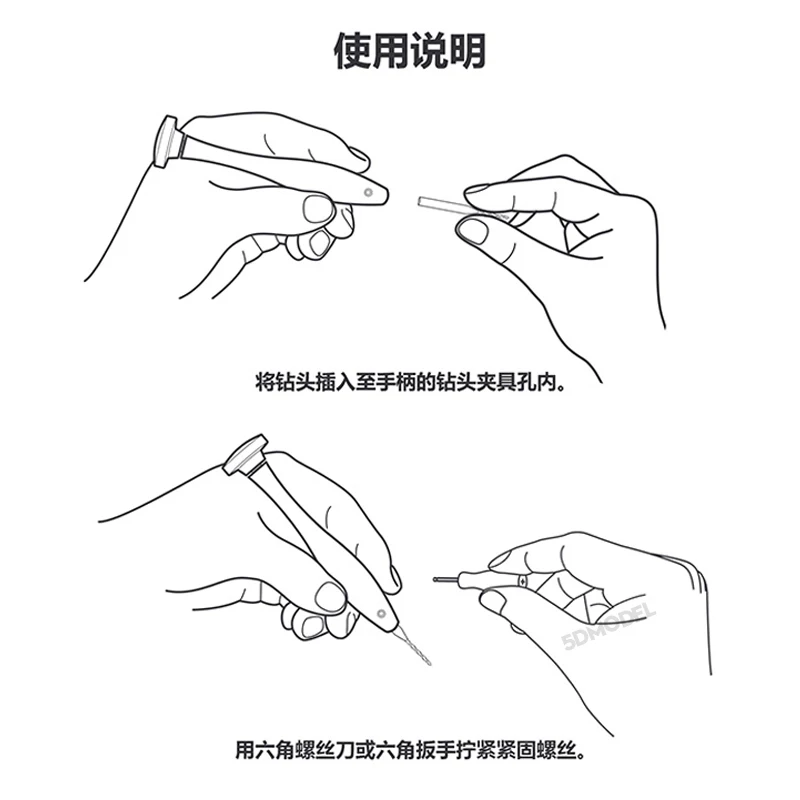 使用说明

将钻头插入至手柄的钻头夹具孔内。

5DMODEL

用六角螺丝刀或六角扳手拧紧紧固螺丝。