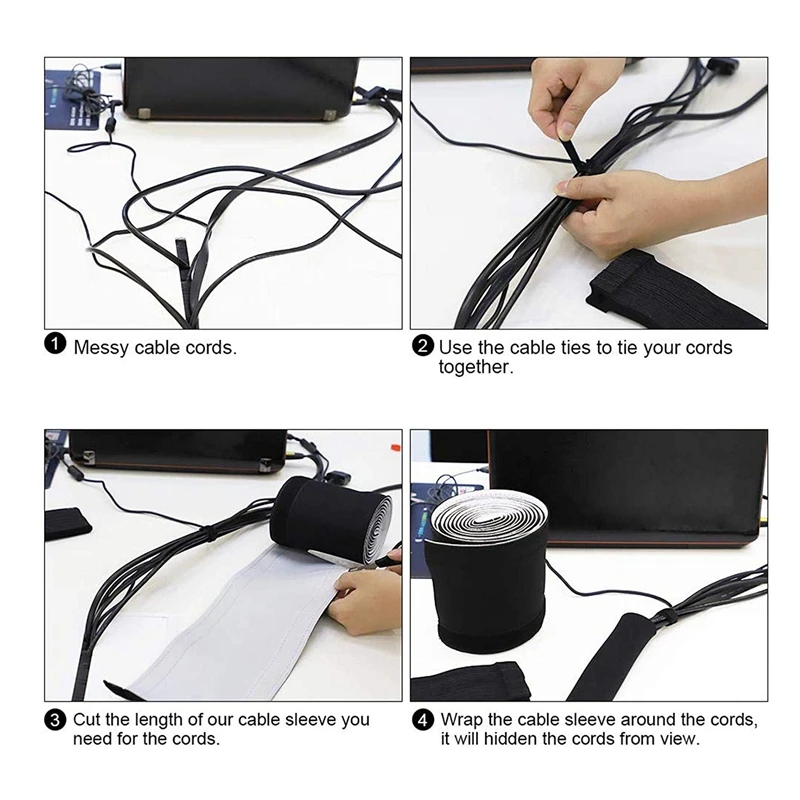 1 Messy cable cords.

2 Use the cable ties to tie your cords together.

3 Cut the length of our cable sleeve you need for the cords.

4 Wrap the cable sleeve around the cords, it will hidden the cords from view.