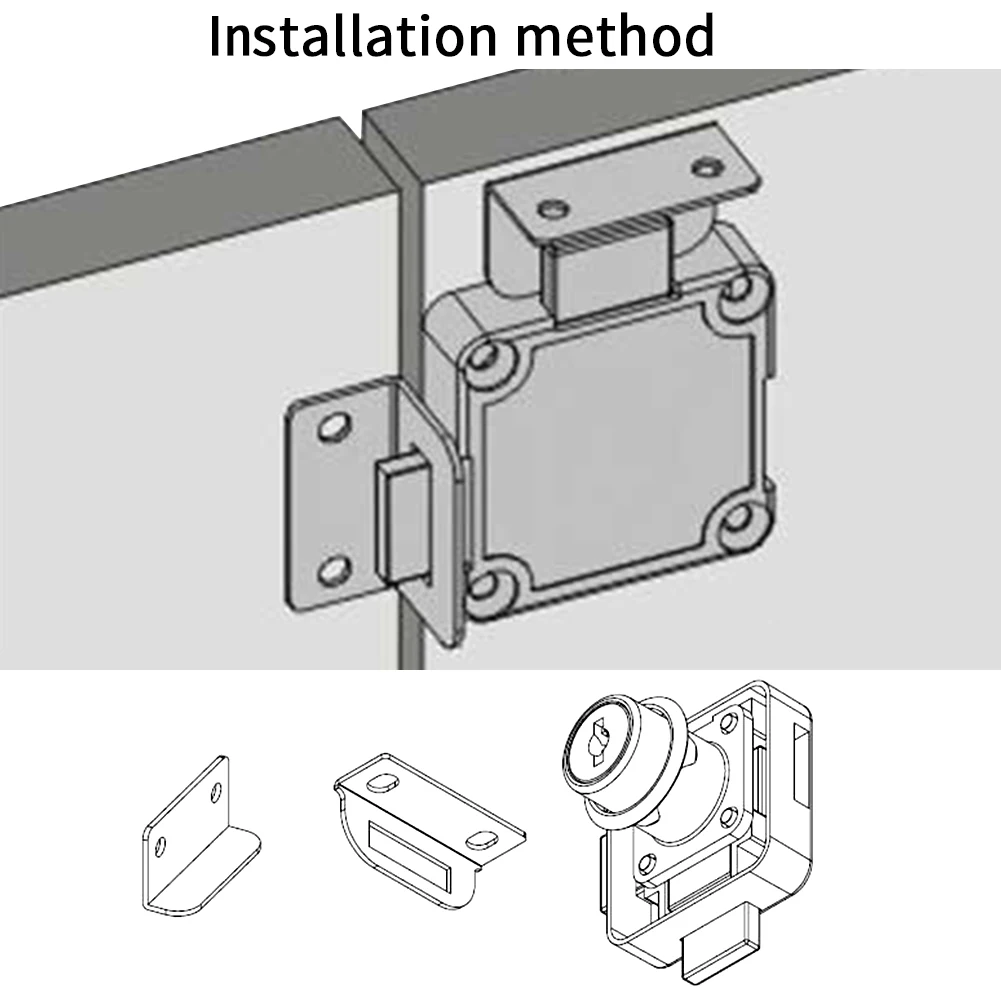 Installation method