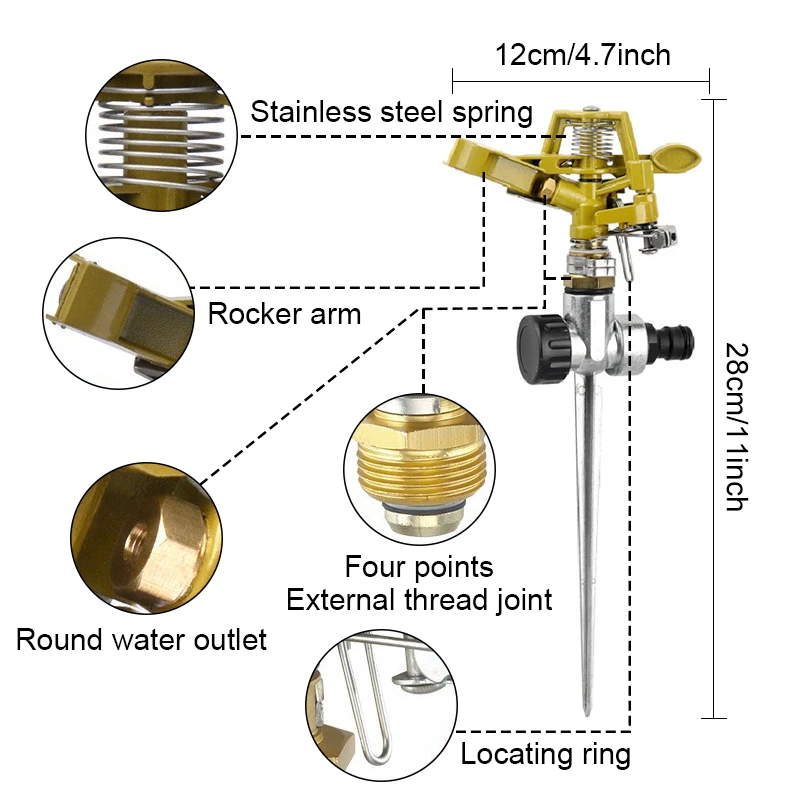 12cm/4.7inch

Stainless steel spring

Rocker arm

28cm/11inch

Four points
External thread joint

Round water outlet

Locating ring