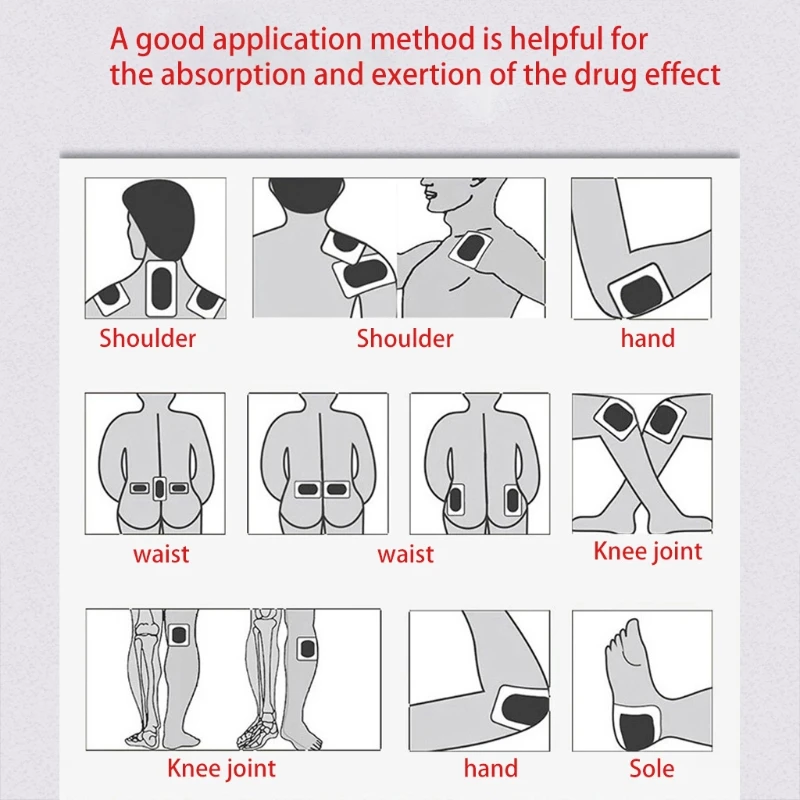 A good application method is helpful for the absorption and exertion of the drug effect

Shoulder

Shoulder

hand

waist

waist

Knee joint

Knee joint

hand

Sole