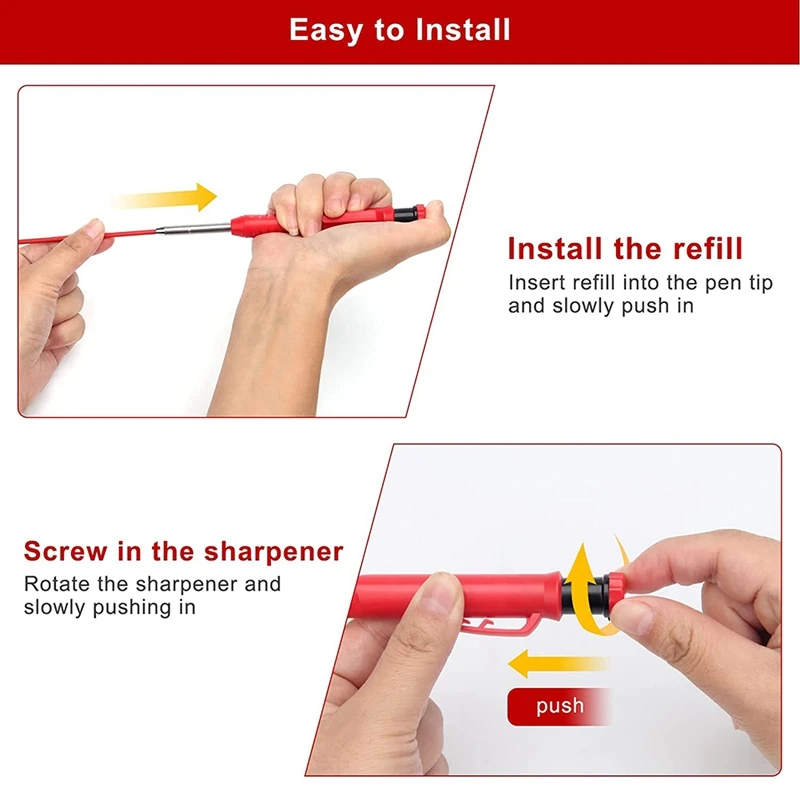 Easy to Install

Install the refill
Insert refill into the pen tip and slowly push in

Screw in the sharpener
Rotate the sharpener and slowly pushing in

push