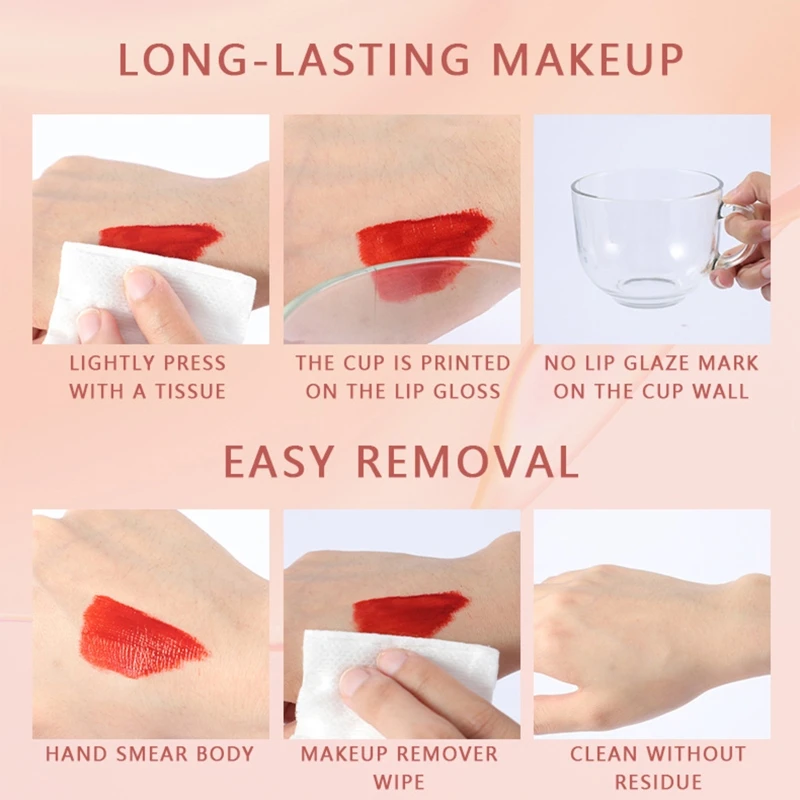 LONG-LASTING MAKEUP

LIGHTLY PRESS WITH A TISSUE

THE CUP IS PRINTED ON THE LIP GLOSS

NO LIP GLAZE MARK ON THE CUP WALL

EASY REMOVAL

HAND SMEAR BODY

MAKEUP REMOVER WIPE

CLEAN WITHOUT RESIDUE