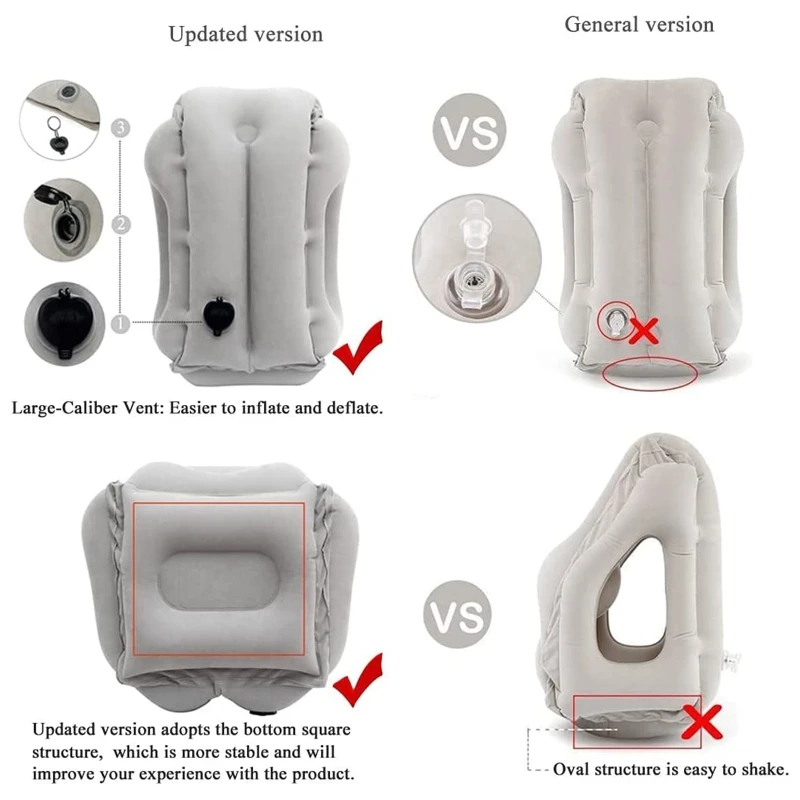 Updated version

General version

3

2

1

VS

Large-Caliber Vent: Easier to inflate and deflate.

VS

Updated version adopts the bottom square structure, which is more stable and will improve your experience with the product.

Oval structure is easy to shake.