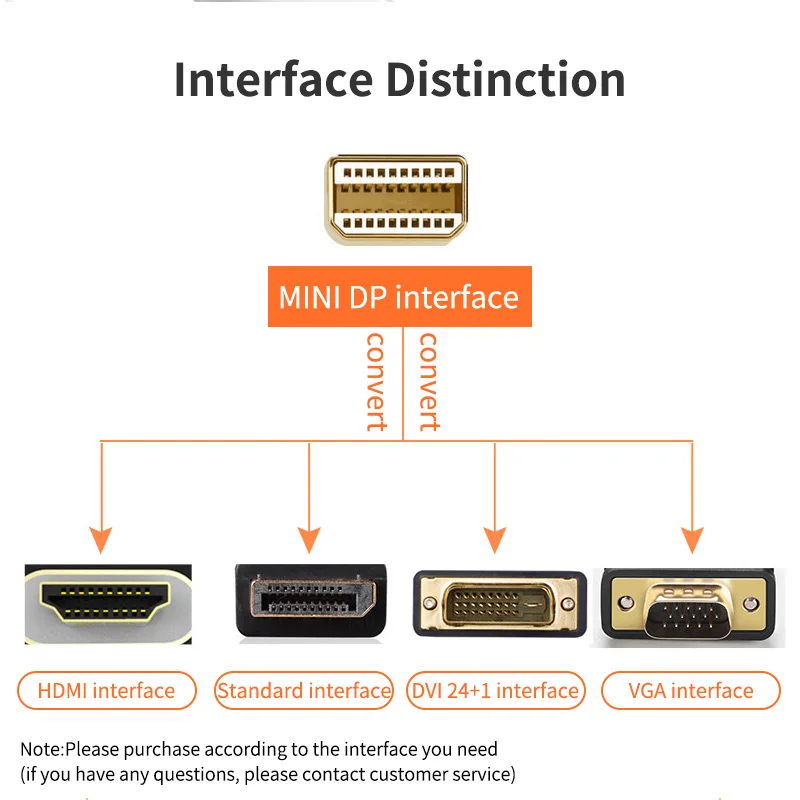 Interface Distinction

MINI DP interface

convert

convert

HDMI interface

Standard interface

DVI 24+1 interface

VGA interface

Note:Please purchase according to the interface you need
(if you have any questions, please contact customer service)