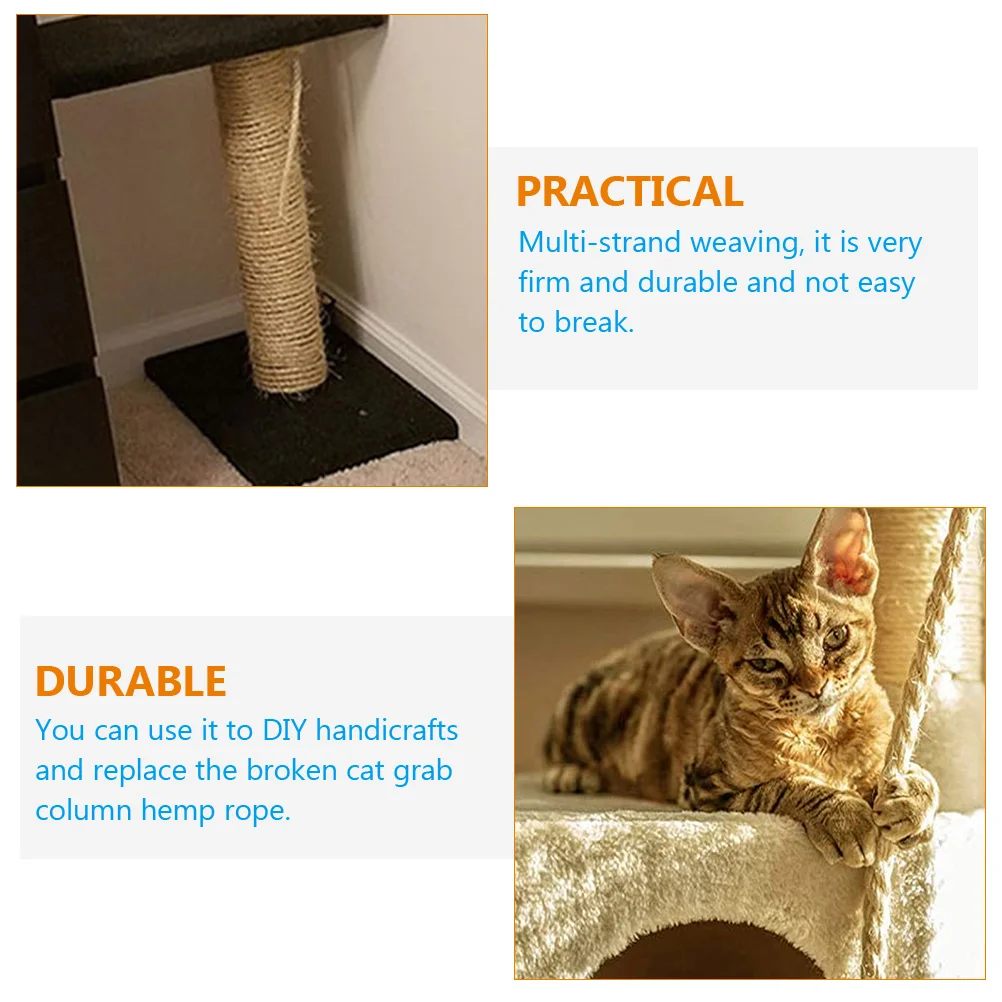 PRACTICAL
Multi-strand weaving, it is very firm and durable and not easy to break.

DURABLE
You can use it to DIY handicrafts and replace the broken cat grab column hemp rope.