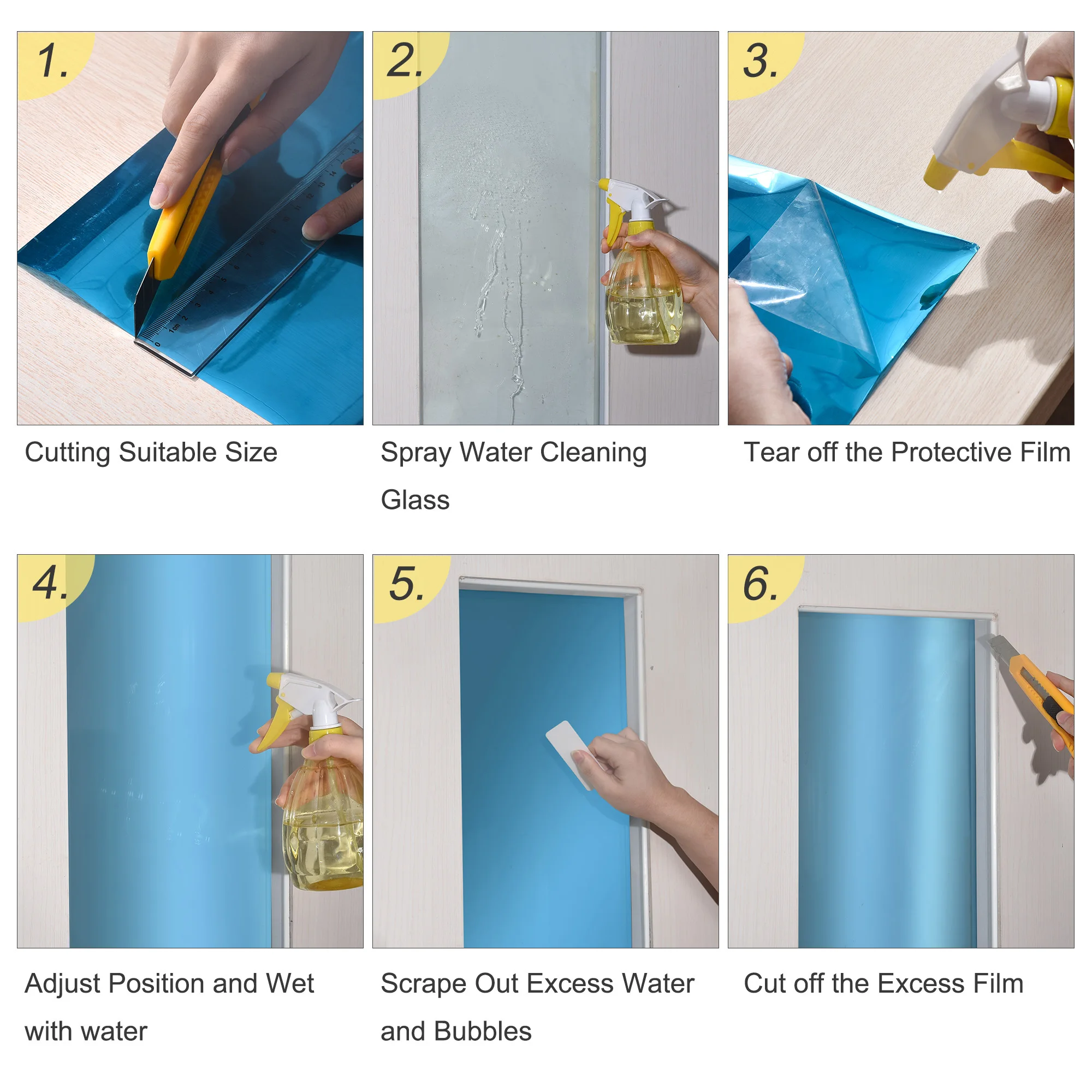 1.

Cutting Suitable Size

2.

Spray Water Cleaning Glass

3.

Tear off the Protective Film

4.

Adjust Position and Wet with water

5.

Scrape Out Excess Water and Bubbles

6.

Cut off the Excess Film