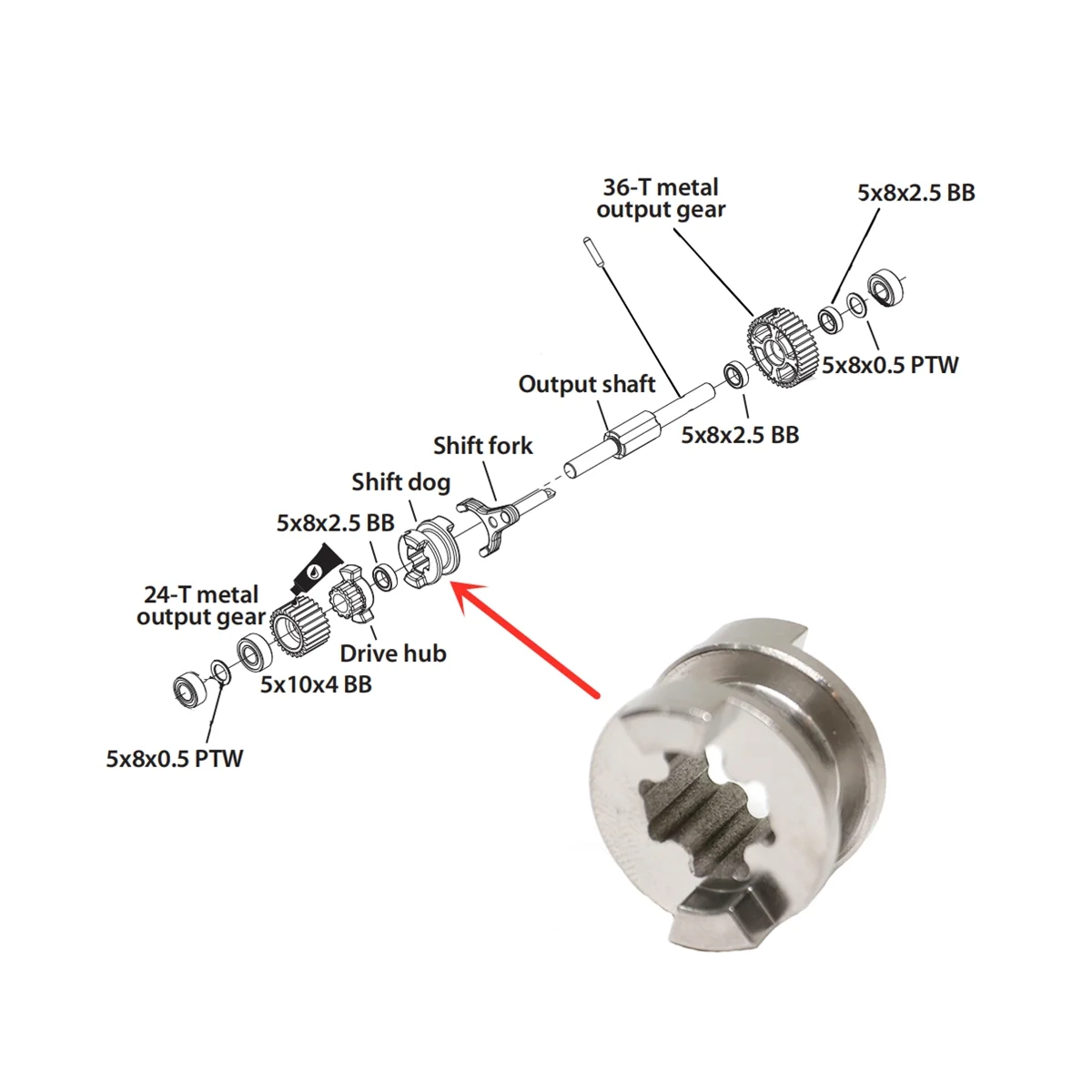 36-T metal output gear

5x8x2.5 BB

5x8x0.5 PTW

Output shaft

5x8x2.5 BB

Shift fork

Shift dog

5x8x2.5 BB

24-T metal output gear

Drive hub

5x10x4 BB

5x8x0.5 PTW