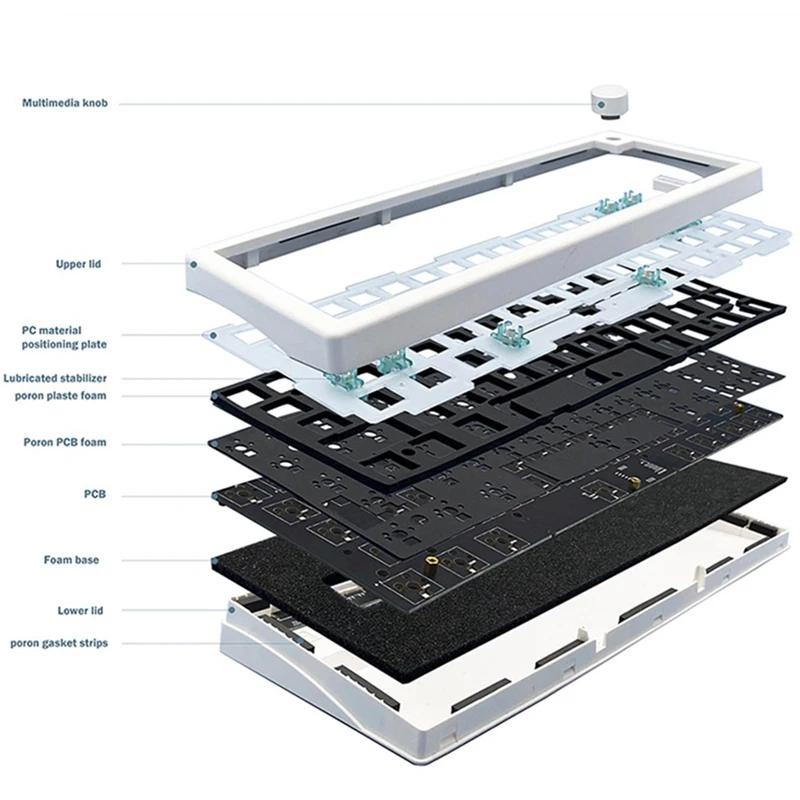 Multimedia knob

Upper lid

PC material
positioning plate

Lubricated stabilizer
poron plaste foam

Poron PCB foam

PCB

Foam base

Lower lid

poron gasket strips