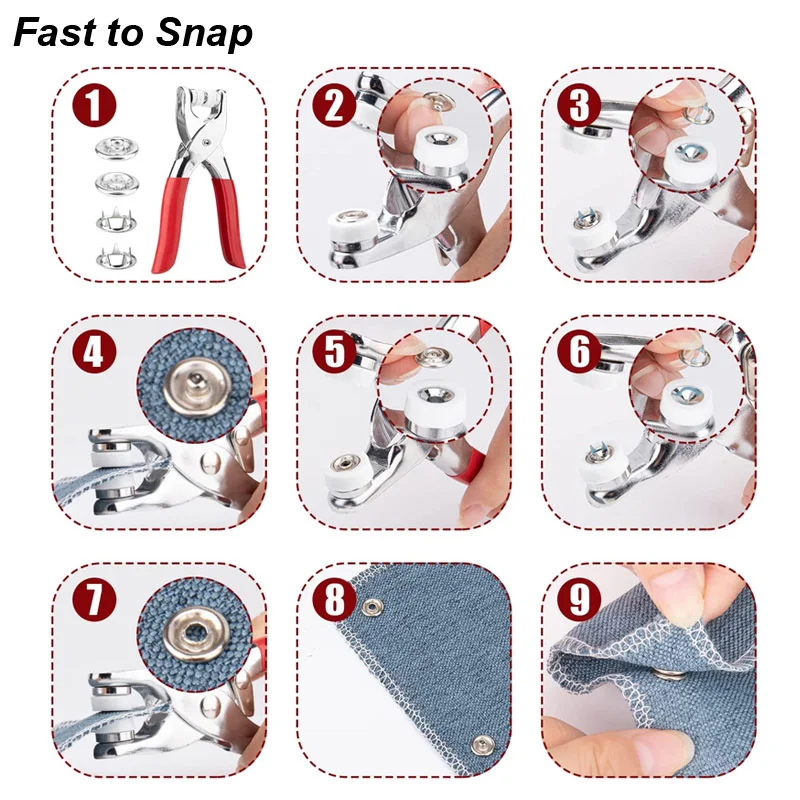 Fast to Snap

1

2

3

4

5

6

7

8

9