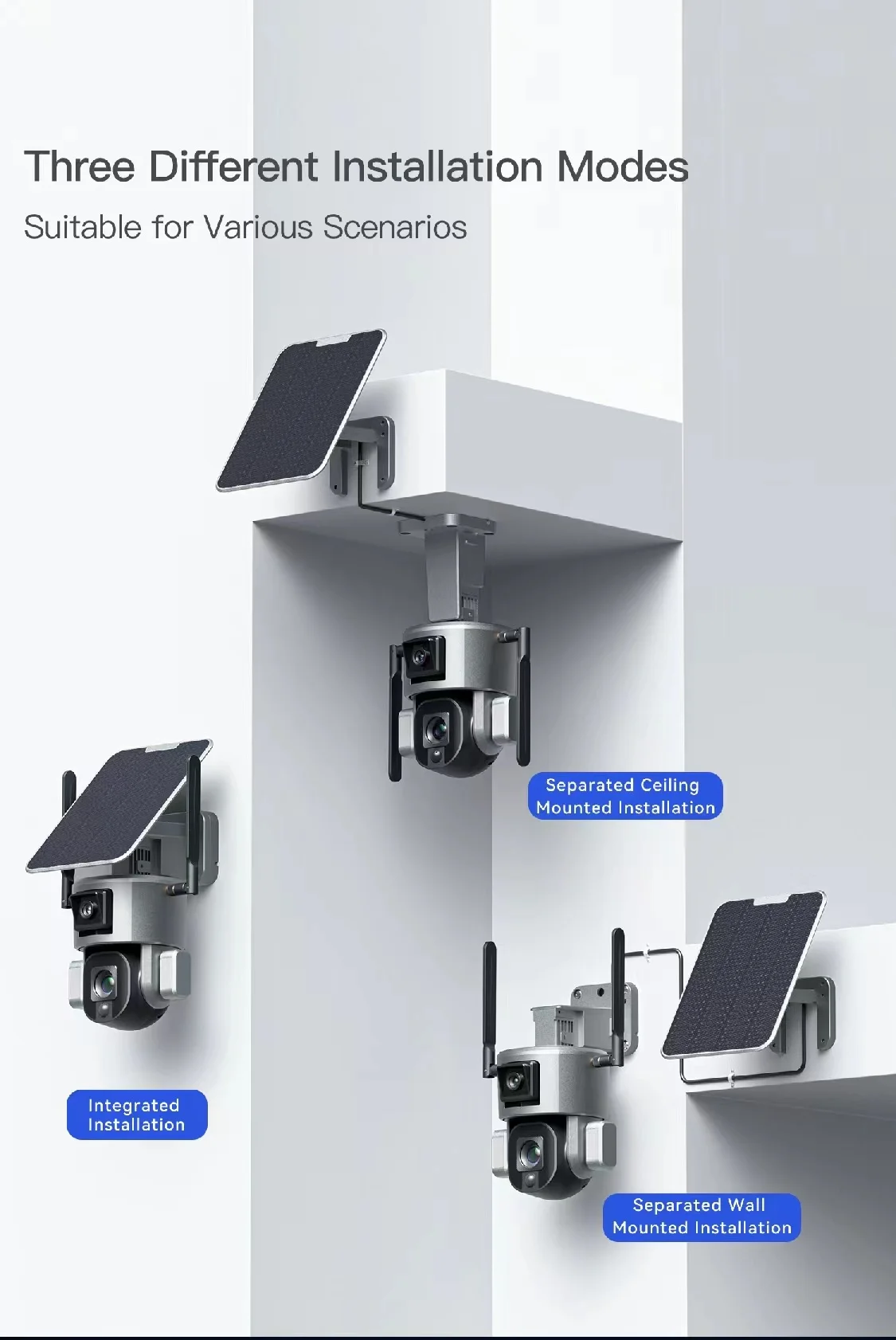 Three Different Installation Modes

Suitable for Various Scenarios

Separated Ceiling Mounted Installation

Integrated Installation

Separated Wall Mounted Installation