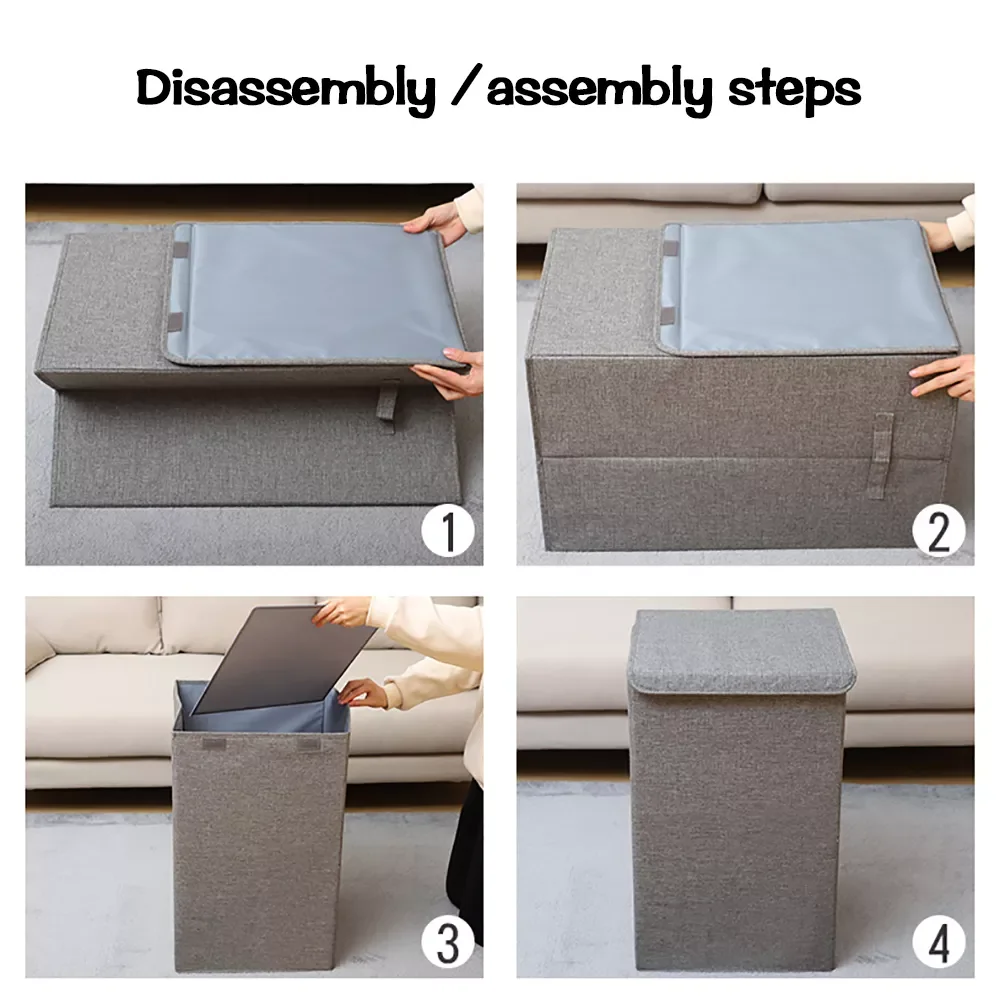 Disassembly / assembly steps

1

2

3

4