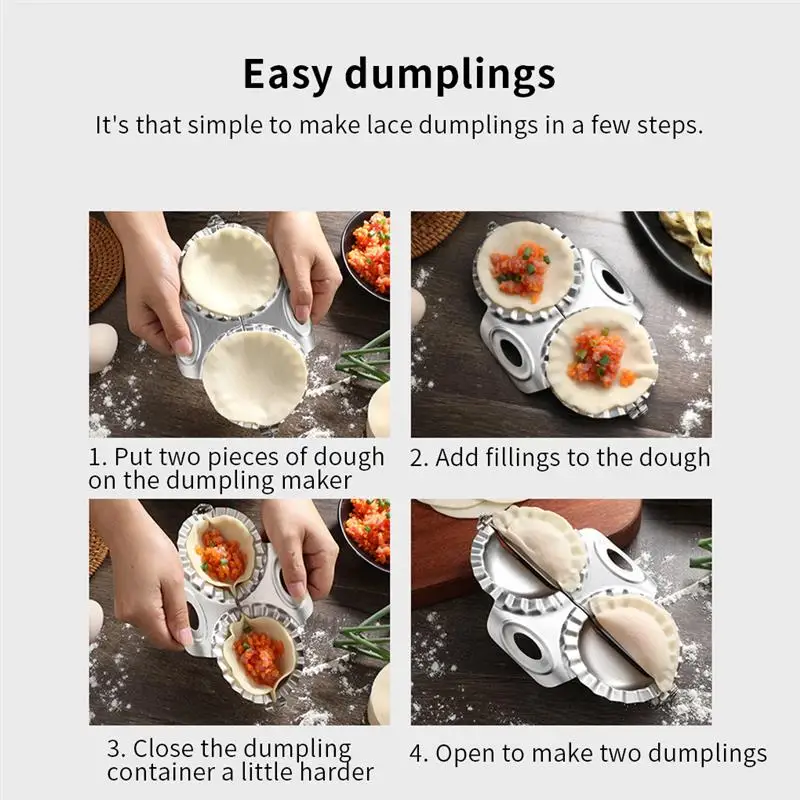 Easy dumplings

It's that simple to make lace dumplings in a few steps.

1. Put two pieces of dough on the dumpling maker

2. Add fillings to the dough

3. Close the dumpling container a little harder

4. Open to make two dumplings