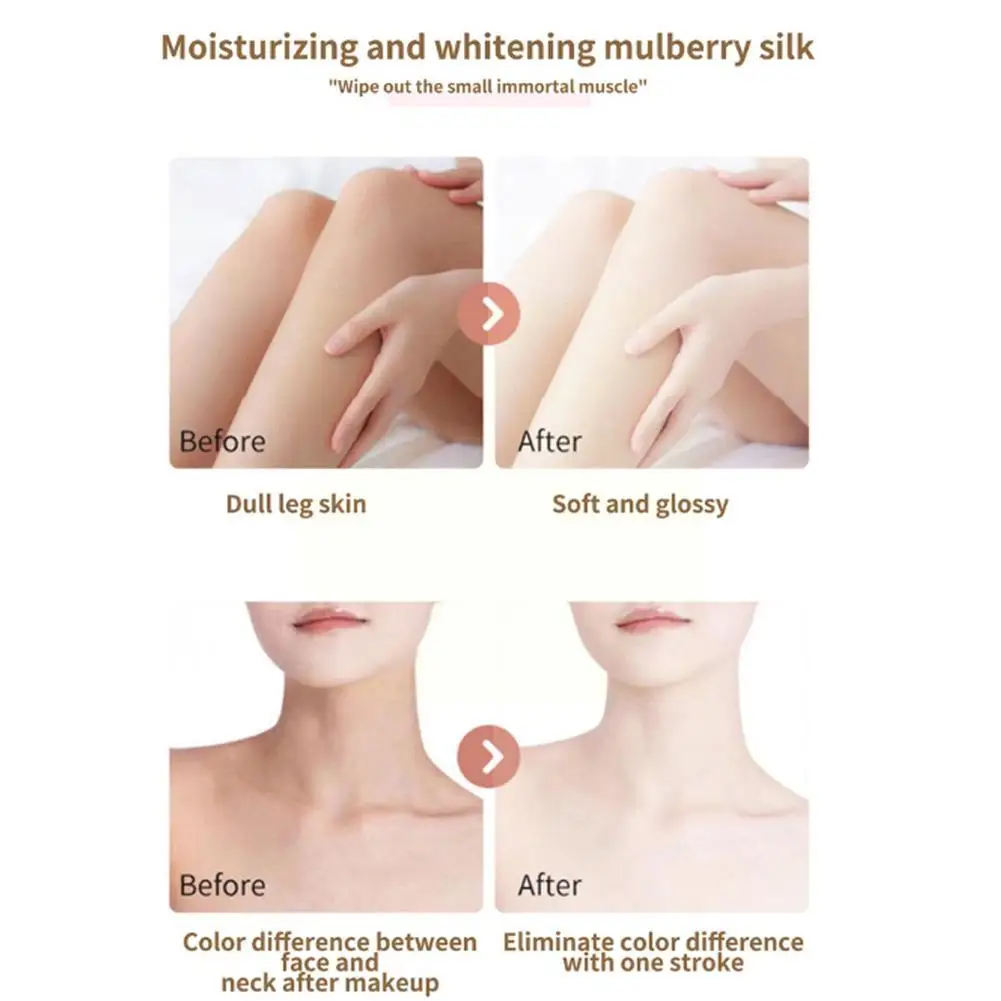 Moisturizing and whitening mulberry silk

"Wipe out the small immortal muscle"

Before

After

Dull leg skin

Soft and glossy

Before

After

Color difference between face and neck after makeup

Eliminate color difference with one stroke