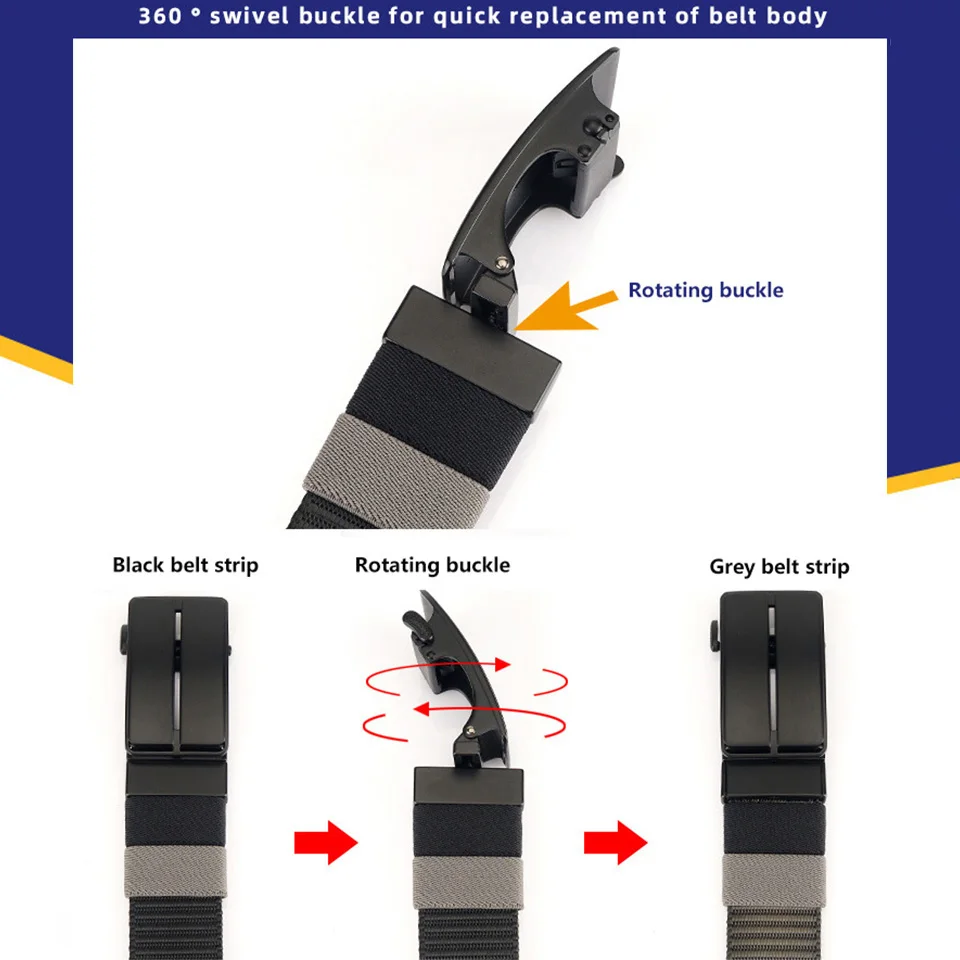 360 ° swivel buckle for quick replacement of belt body

Rotating buckle

Black belt strip

Rotating buckle

Grey belt strip