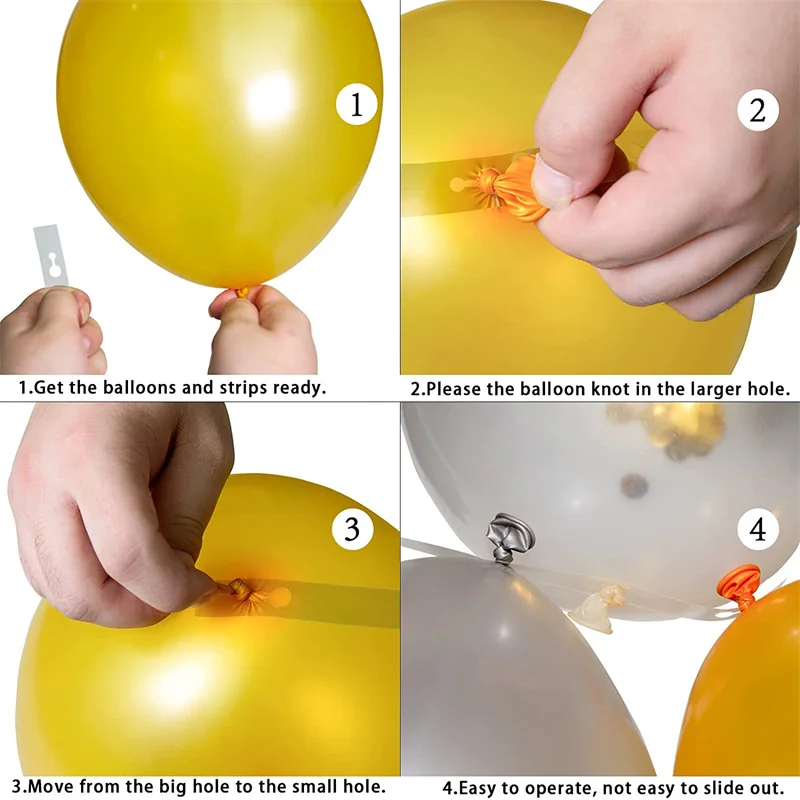 1

1.Get the balloons and strips ready.

2

2.Please the balloon knot in the larger hole.

3

3.Move from the big hole to the small hole.

4

4.Easy to operate, not easy to slide out.